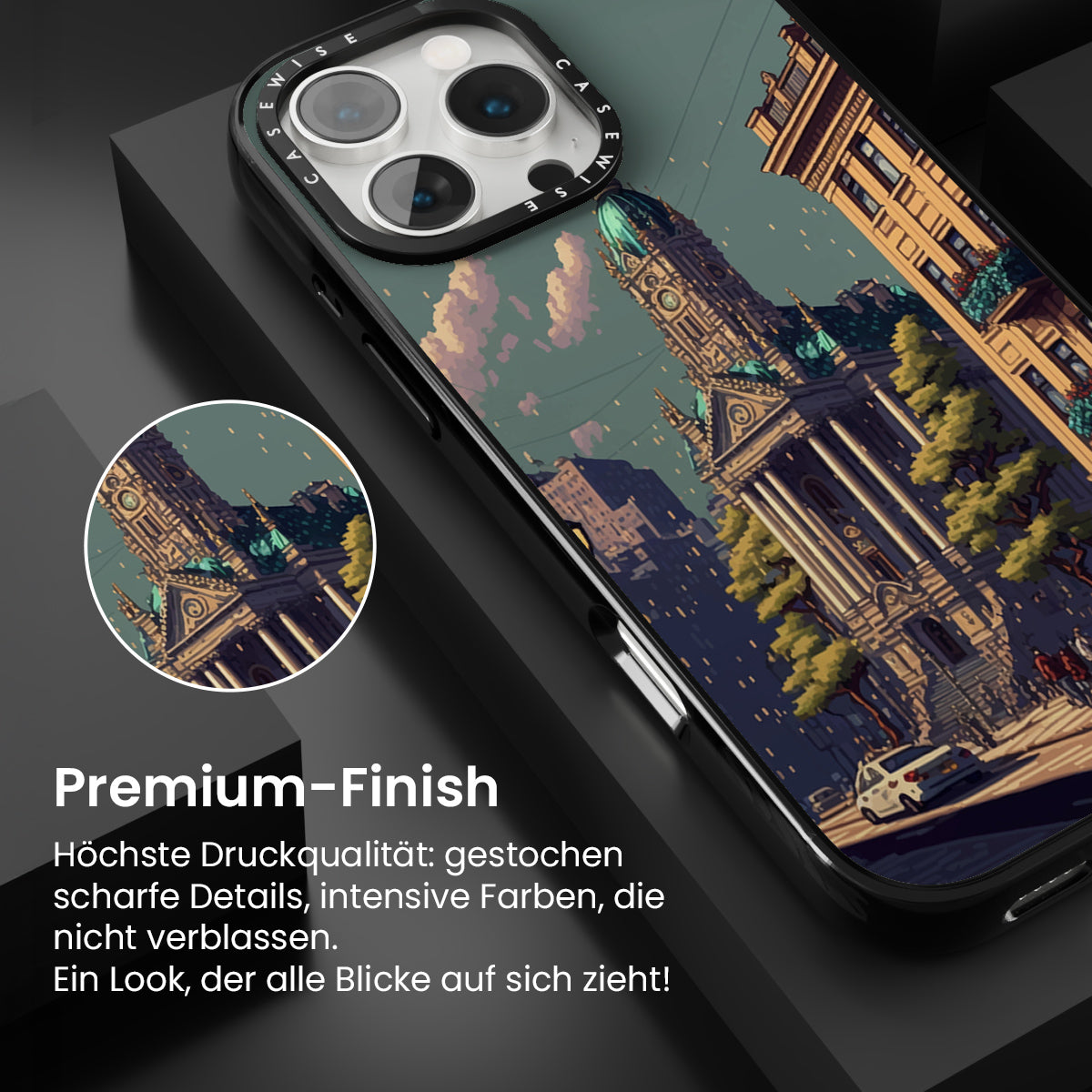 CASEWISE CASEWISE

Premium-Finish

Höchste Druckqualität: gestochen scharfe Details, intensive Farben, die nicht verblassen.
Ein Look, der alle Blicke auf sich zieht!