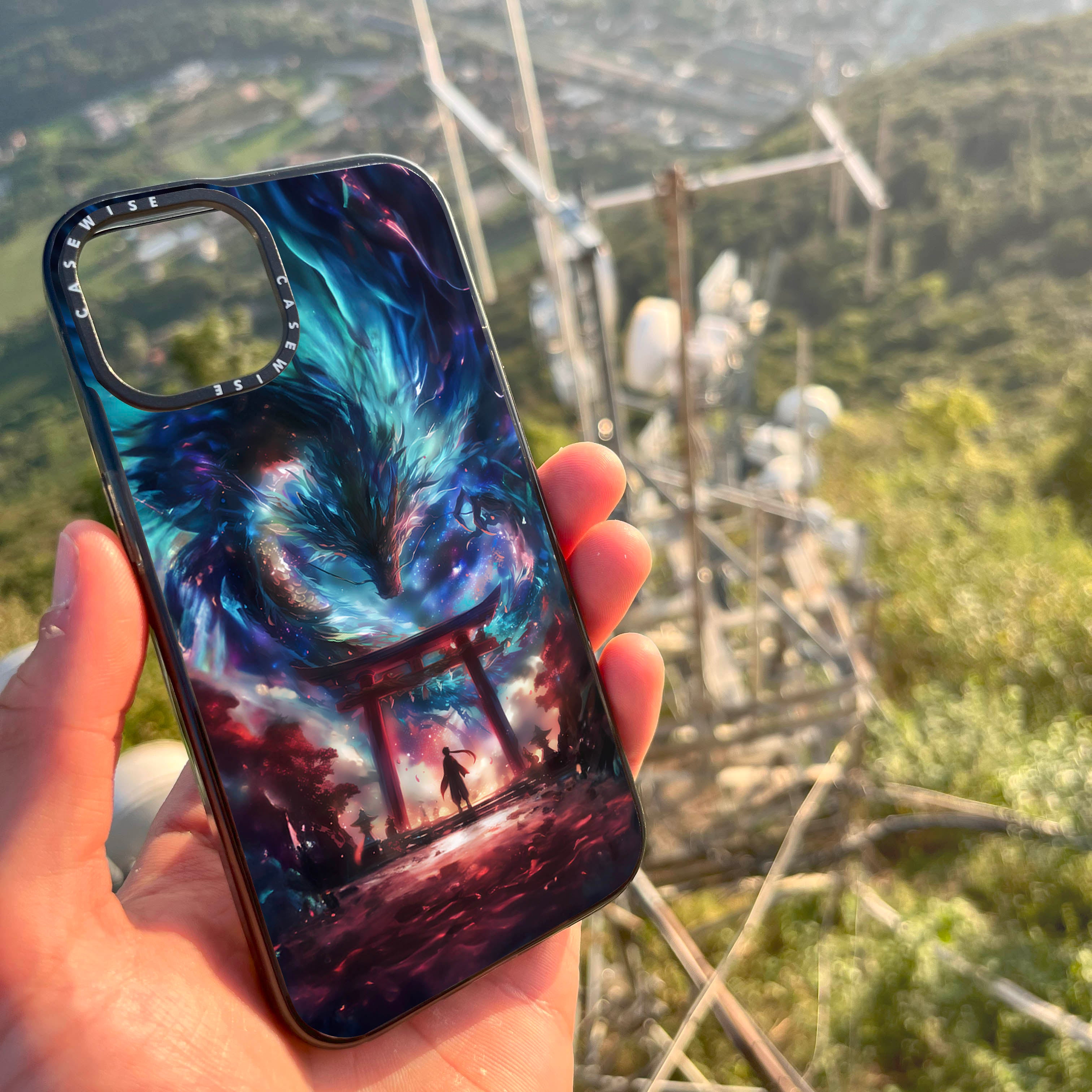 CASEWISE CASEWISE