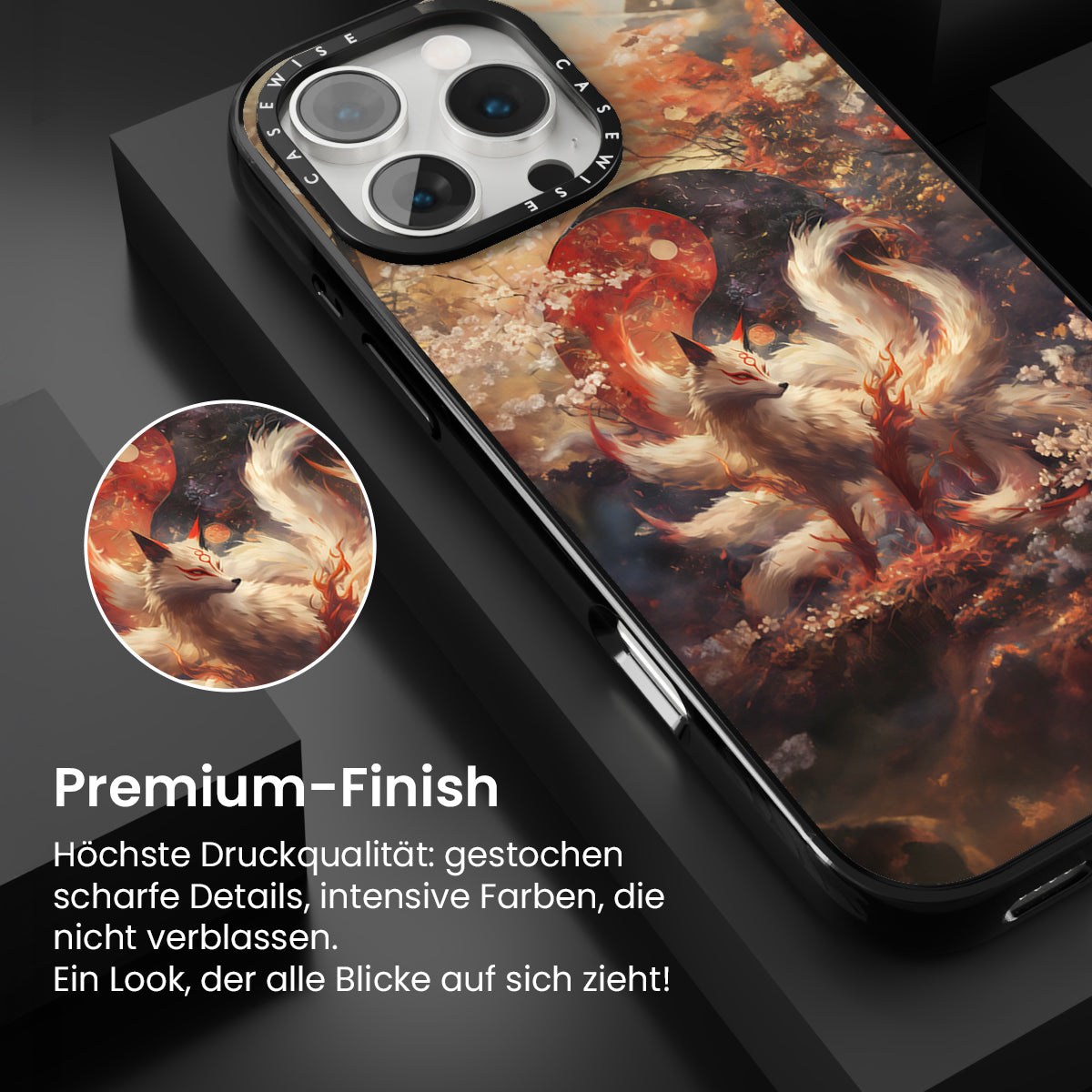 CASEWISE CASEWISE

Premium-Finish

Höchste Druckqualität: gestochen scharfe Details, intensive Farben, die nicht verblassen.
Ein Look, der alle Blicke auf sich zieht!