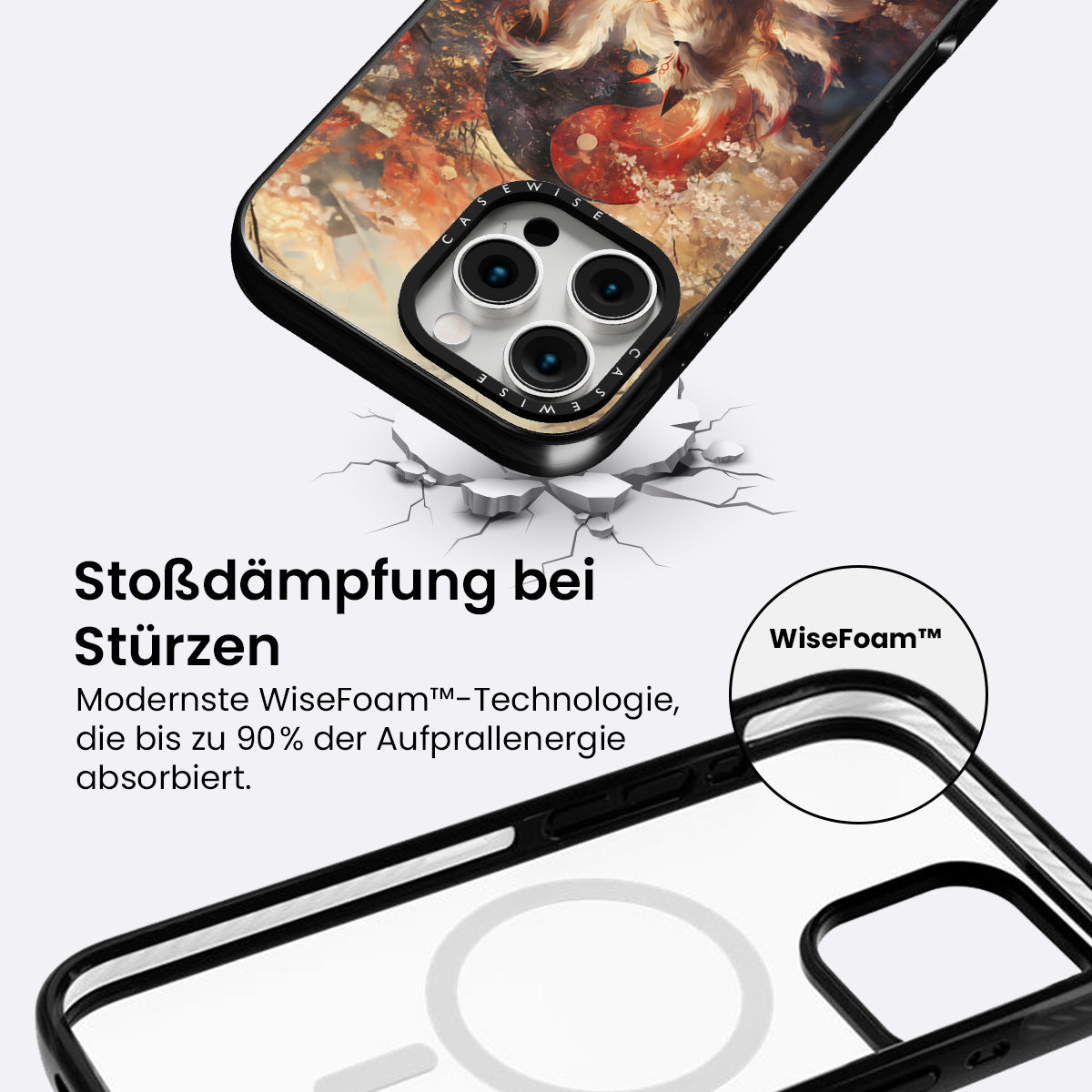 CASEWISE

CASEWISE

Stoßdämpfung bei Stürzen

Modernste WiseFoam™-Technologie, die bis zu 90% der Aufprallenergie absorbiert.

WiseFoam™