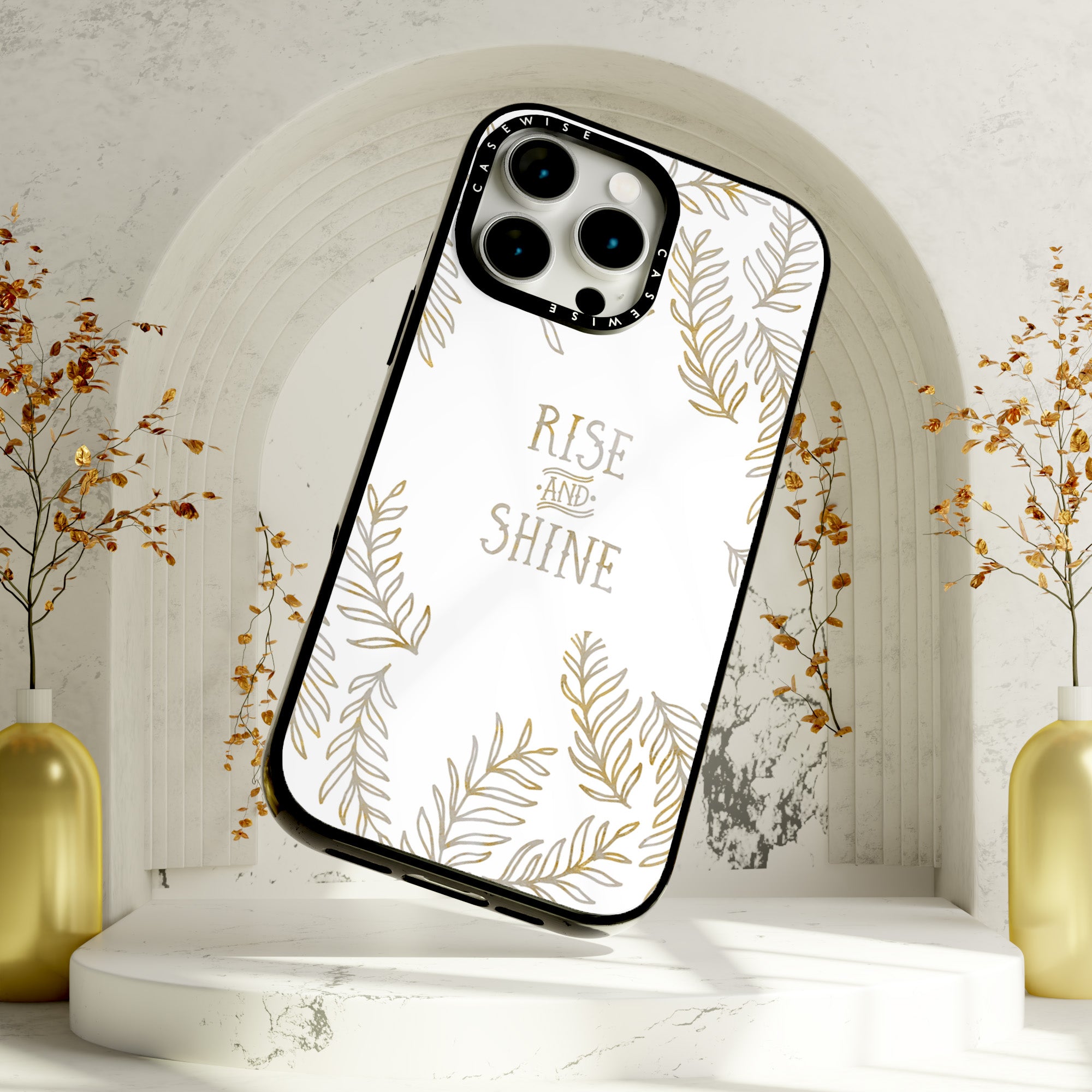 CASEWISE
CASEWISE

RISE
AND
SHINE