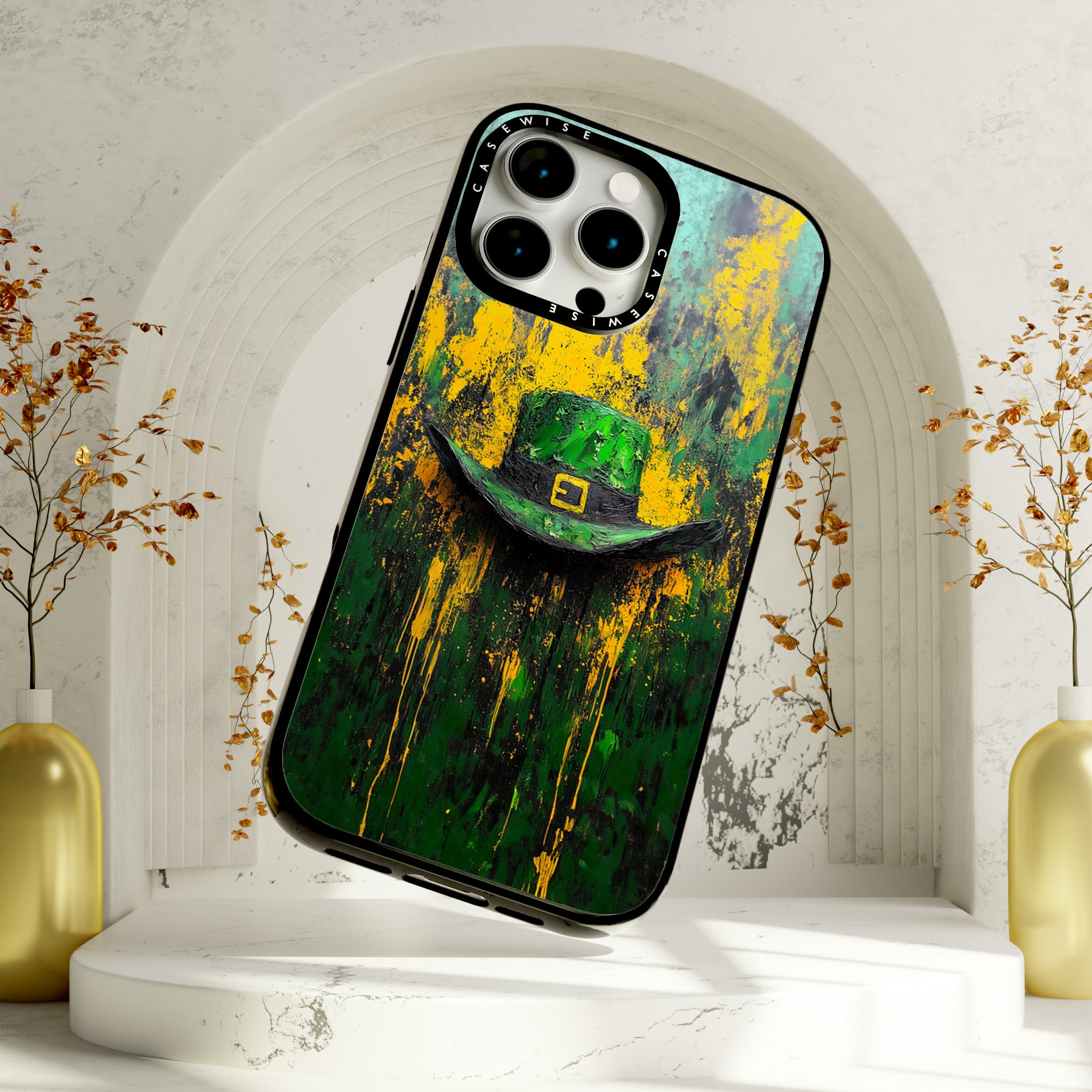 CASEWISE CASEWISE