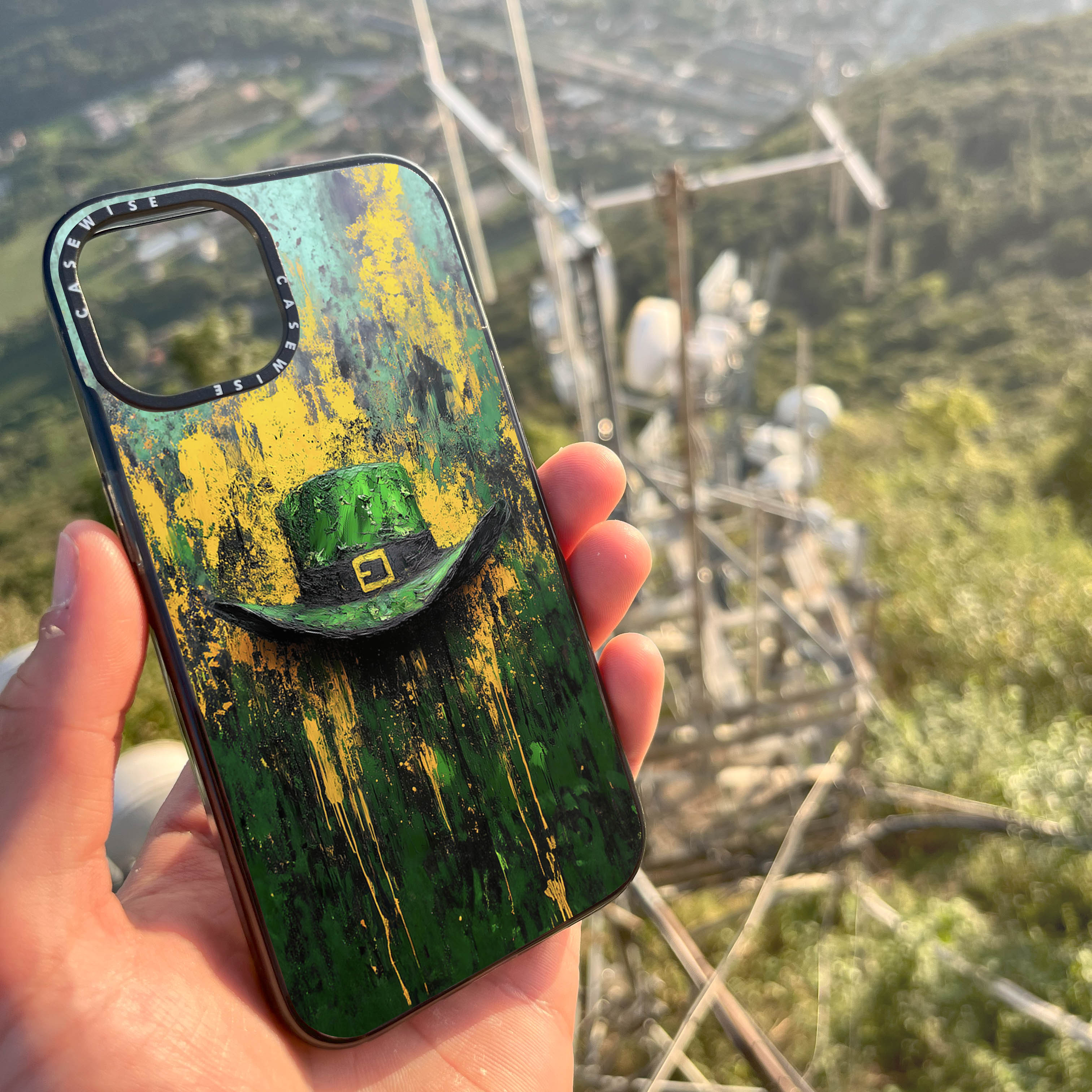 CASEWISE CASEWISE