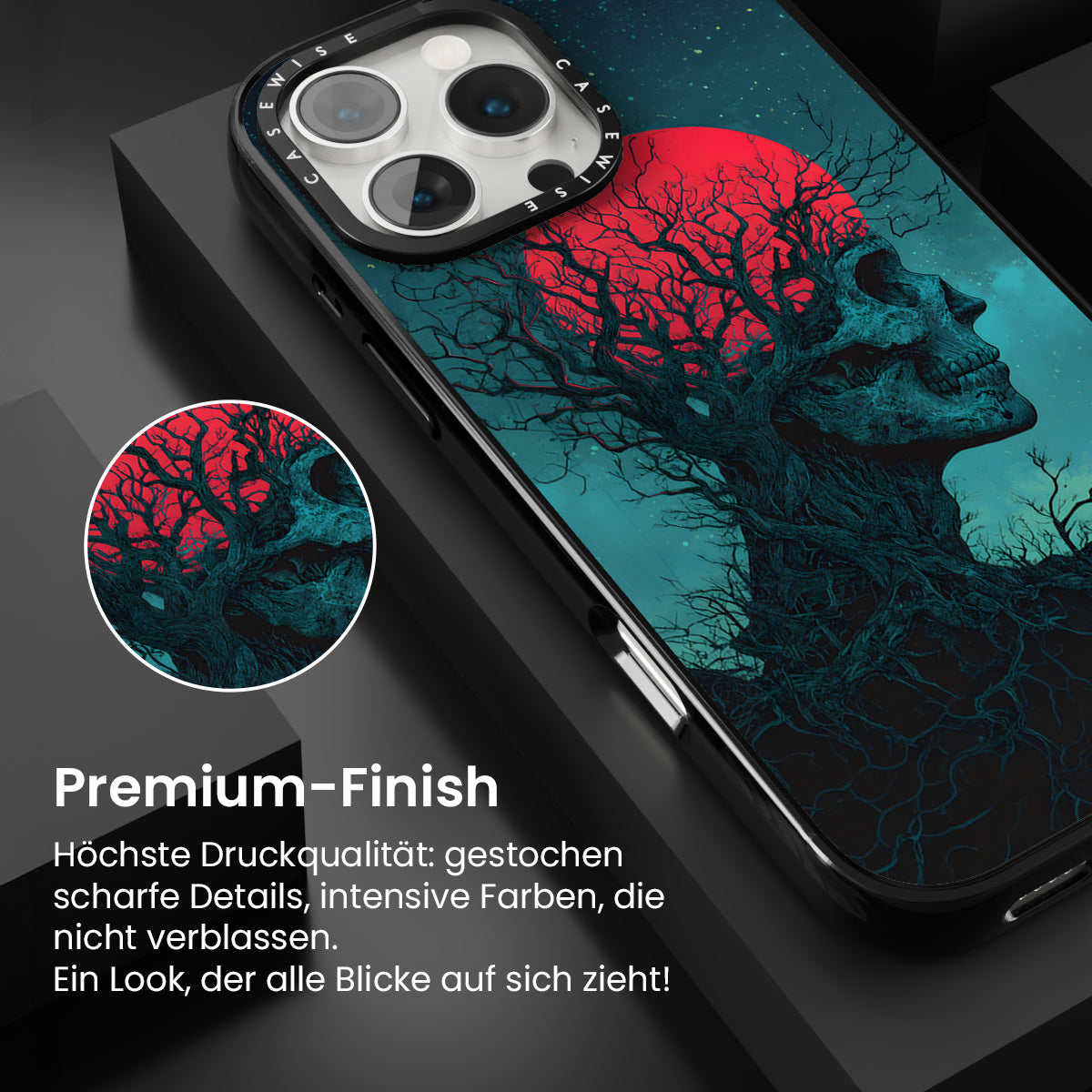 CASEWISE CASEWISE

Premium-Finish

Höchste Druckqualität: gestochen scharfe Details, intensive Farben, die nicht verblassen.
Ein Look, der alle Blicke auf sich zieht!