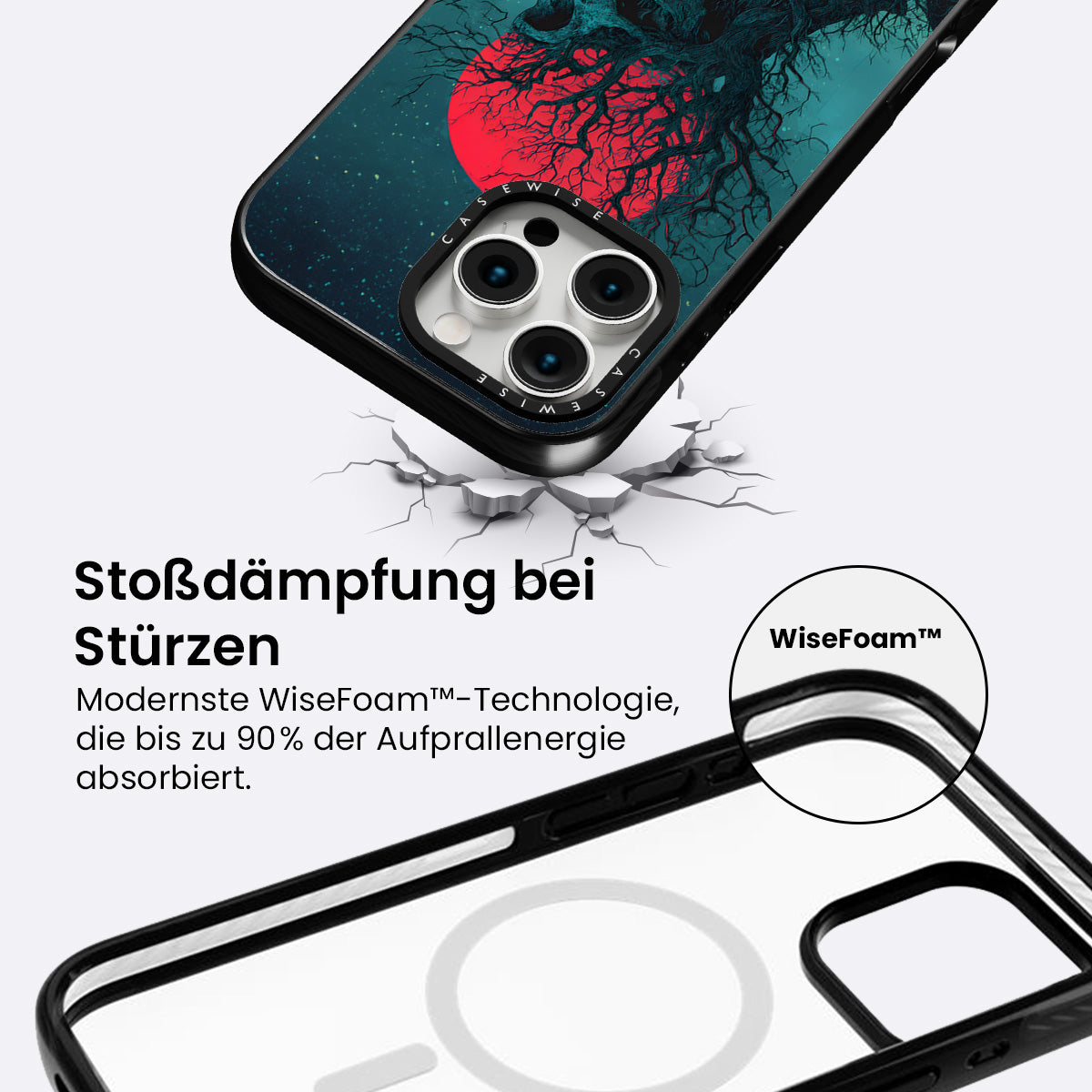 CASEWISE

CASEWISE

Stoßdämpfung bei Stürzen

Modernste WiseFoam™-Technologie, die bis zu 90% der Aufprallenergie absorbiert.

WiseFoam™