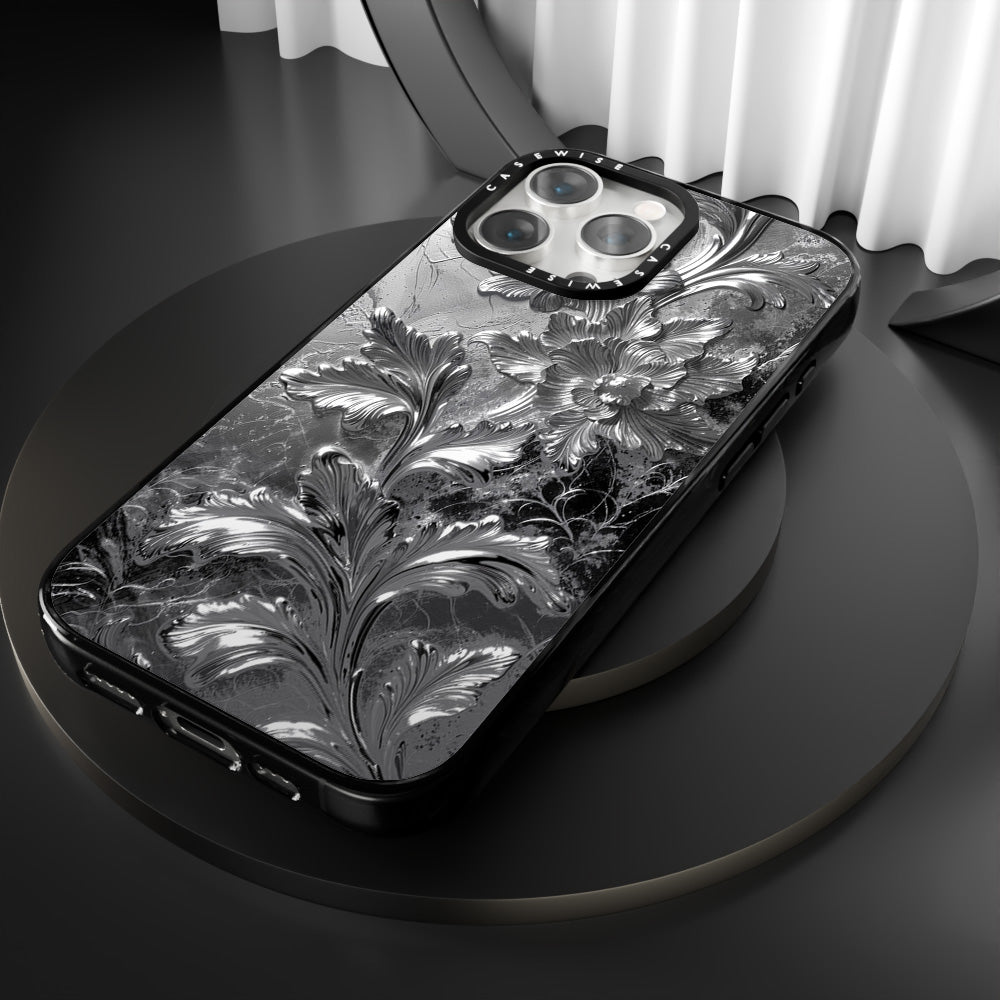 CASEWISE
CASEWISE