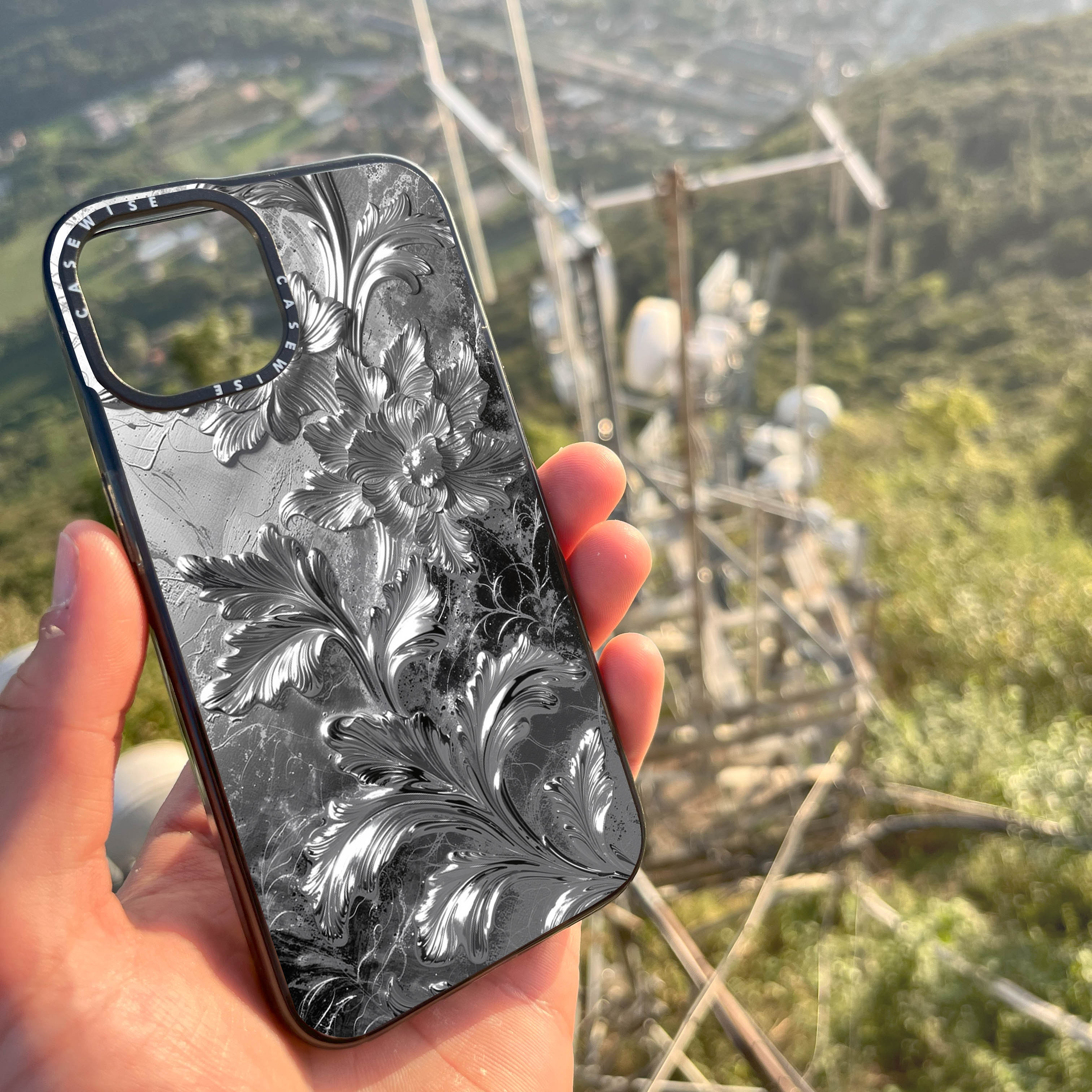 CASEWISE
CASEWISE