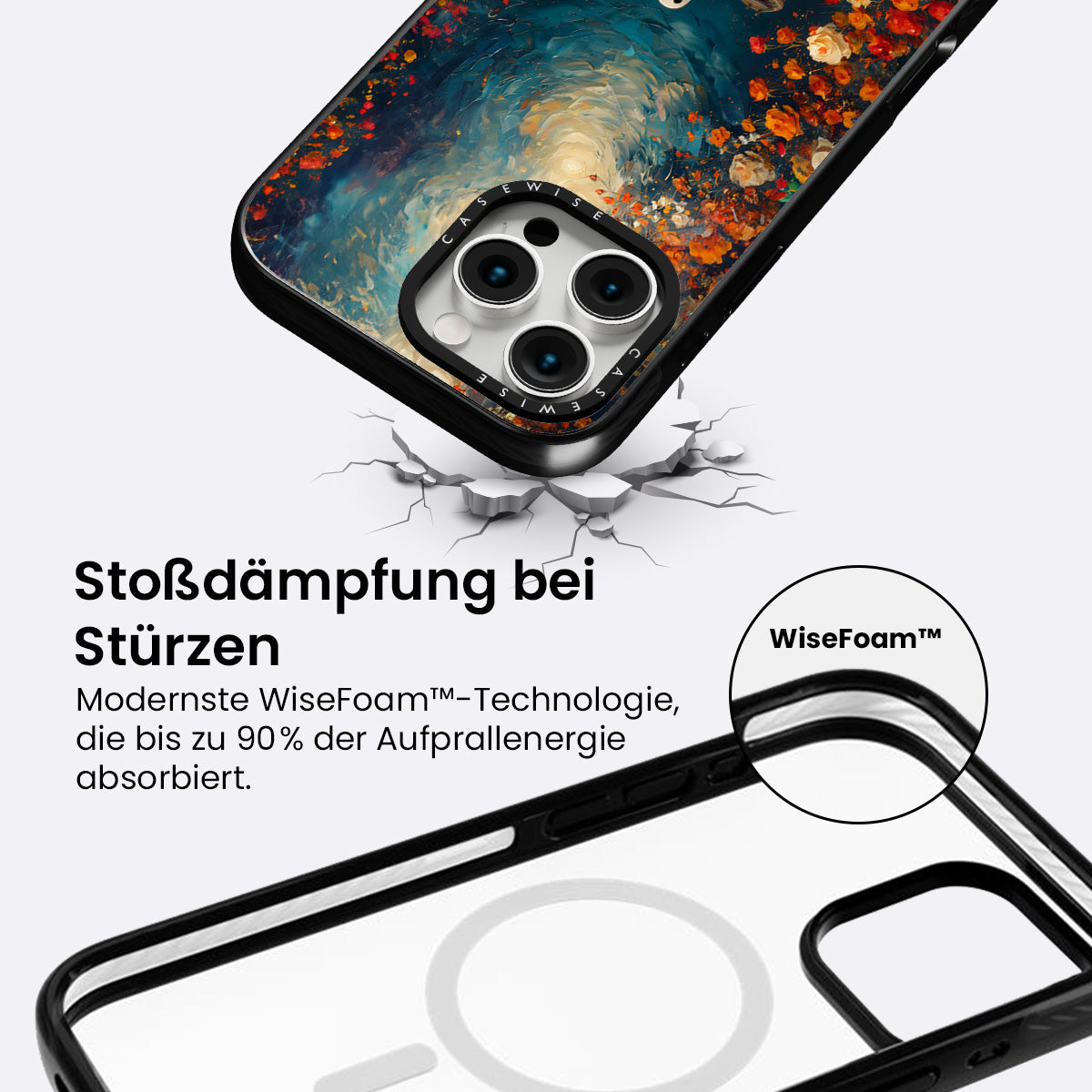 CASEWISE

CASEWISE

Stoßdämpfung bei Stürzen

Modernste WiseFoam™-Technologie, die bis zu 90% der Aufprallenergie absorbiert.

WiseFoam™