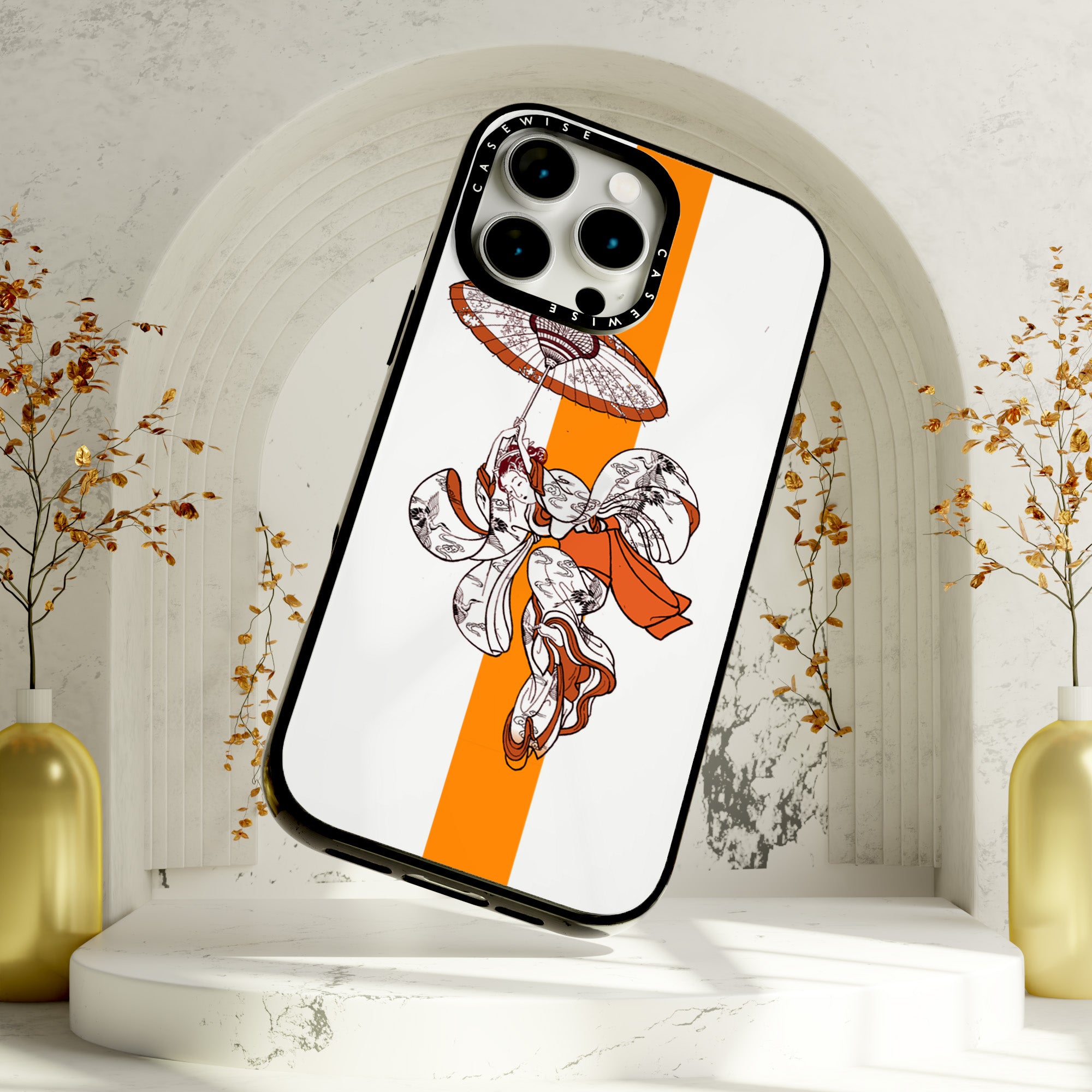 CASEWISE
CASEWISE