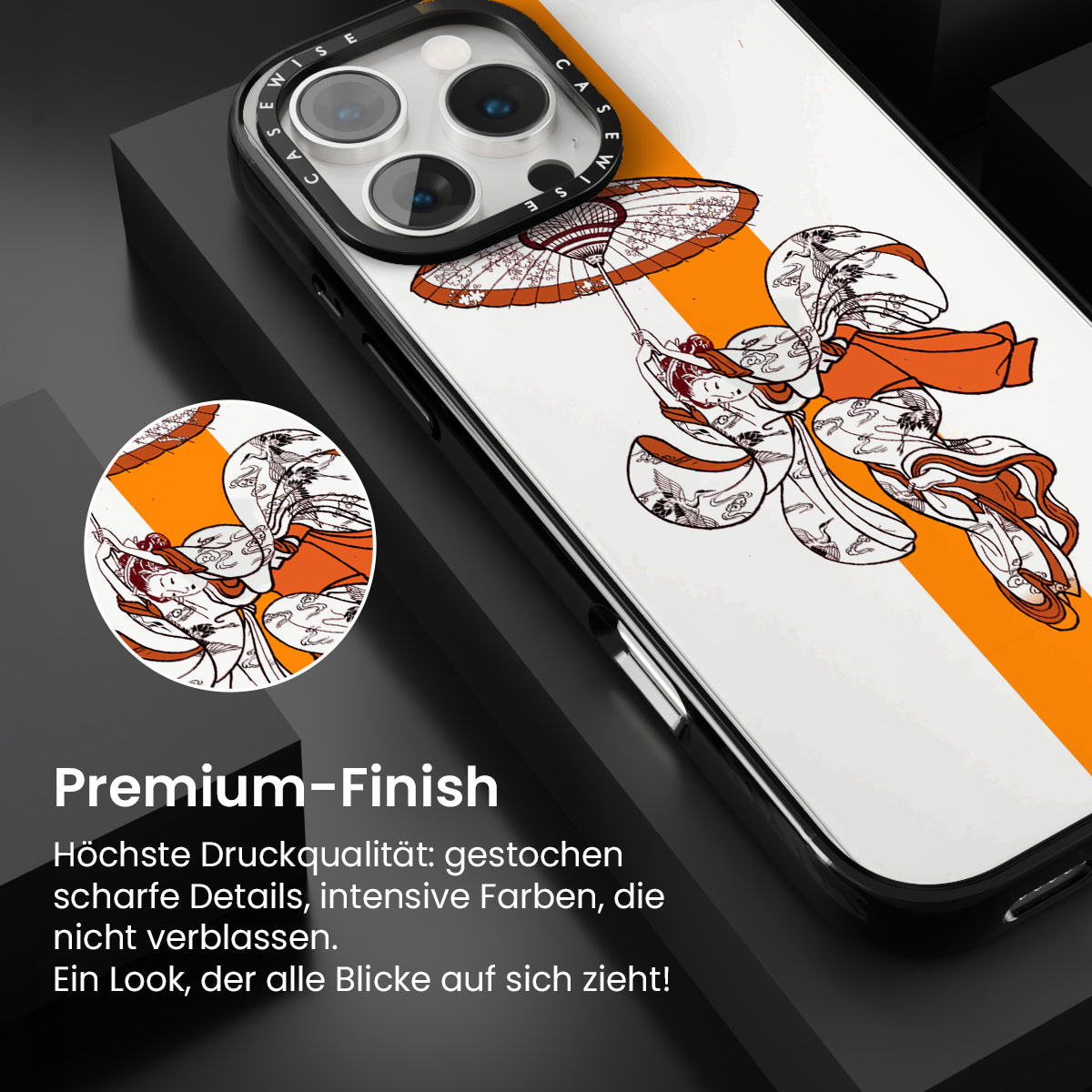 CASEWISE CASEWISE

Premium-Finish

Höchste Druckqualität: gestochen scharfe Details, intensive Farben, die nicht verblassen.
Ein Look, der alle Blicke auf sich zieht!