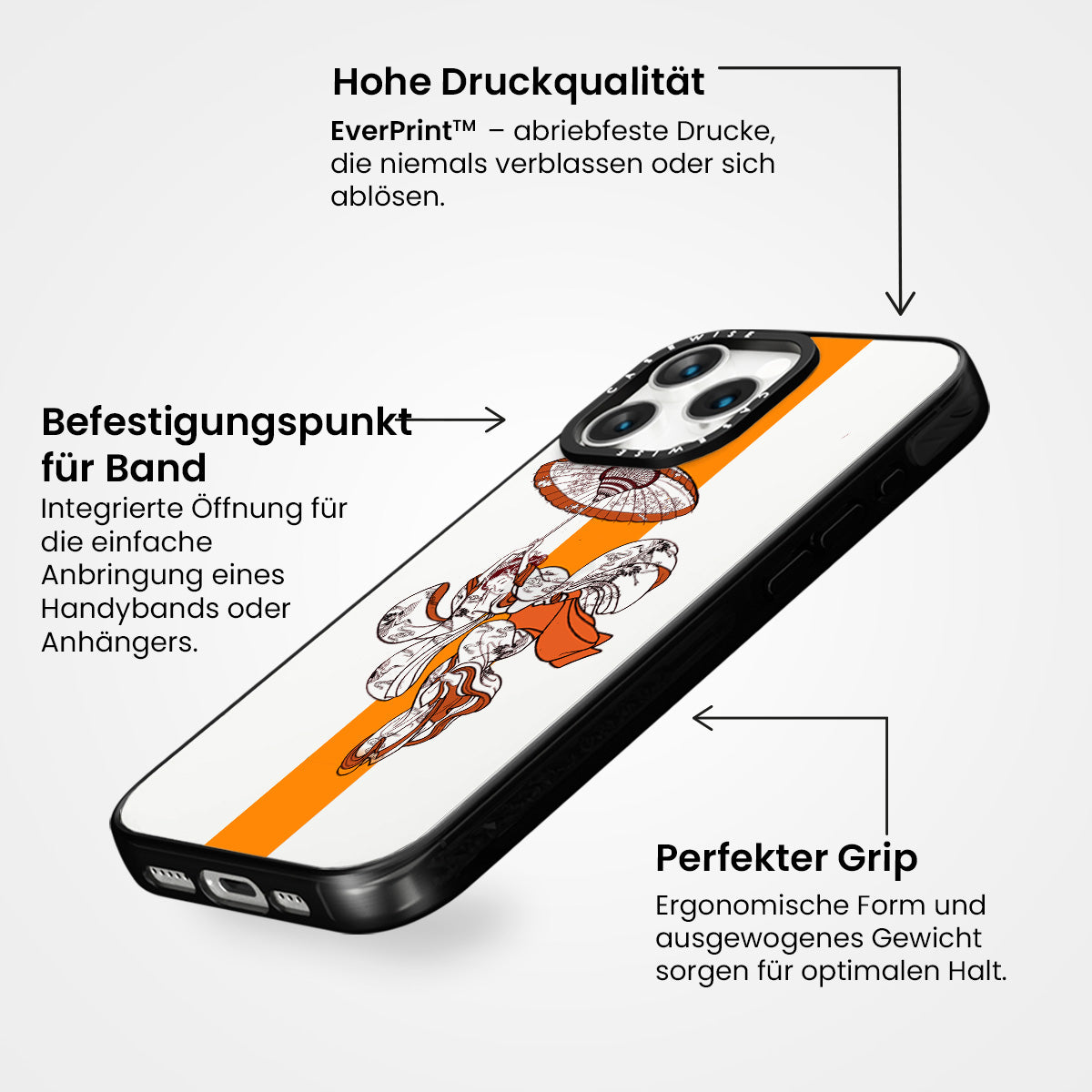 Hohe Druckqualität

EverPrint™ – abriebfeste Drucke, die niemals verblassen oder sich ablösen.

Befestigungspunkt für Band

Integrierte Öffnung für die einfache Anbringung eines Handybands oder Anhängers.

CASEWISE

CASEWISE

Perfekter Grip

Ergonomische Form und ausgewogenes Gewicht sorgen für optimalen Halt.