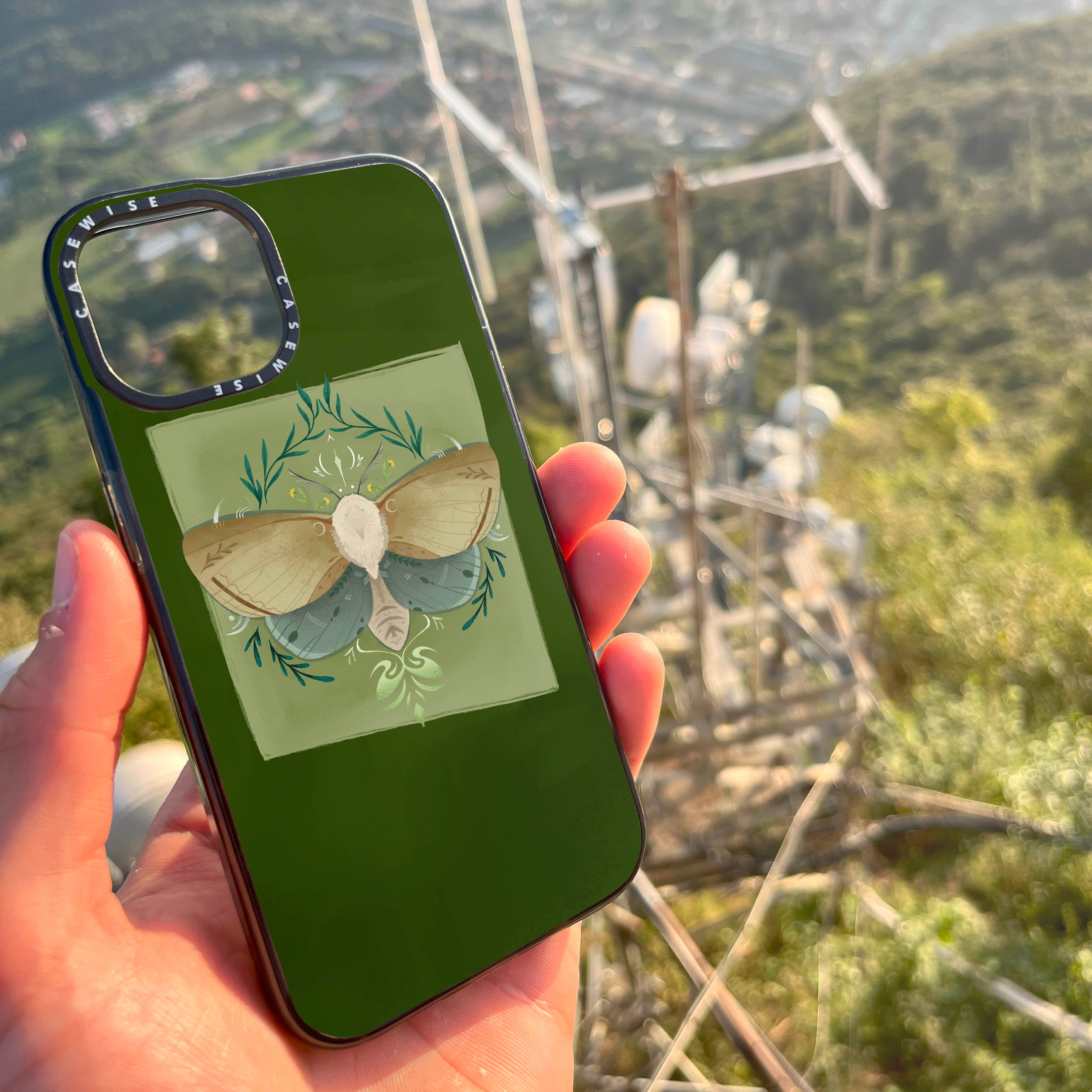 CASEWISE CASEWISE