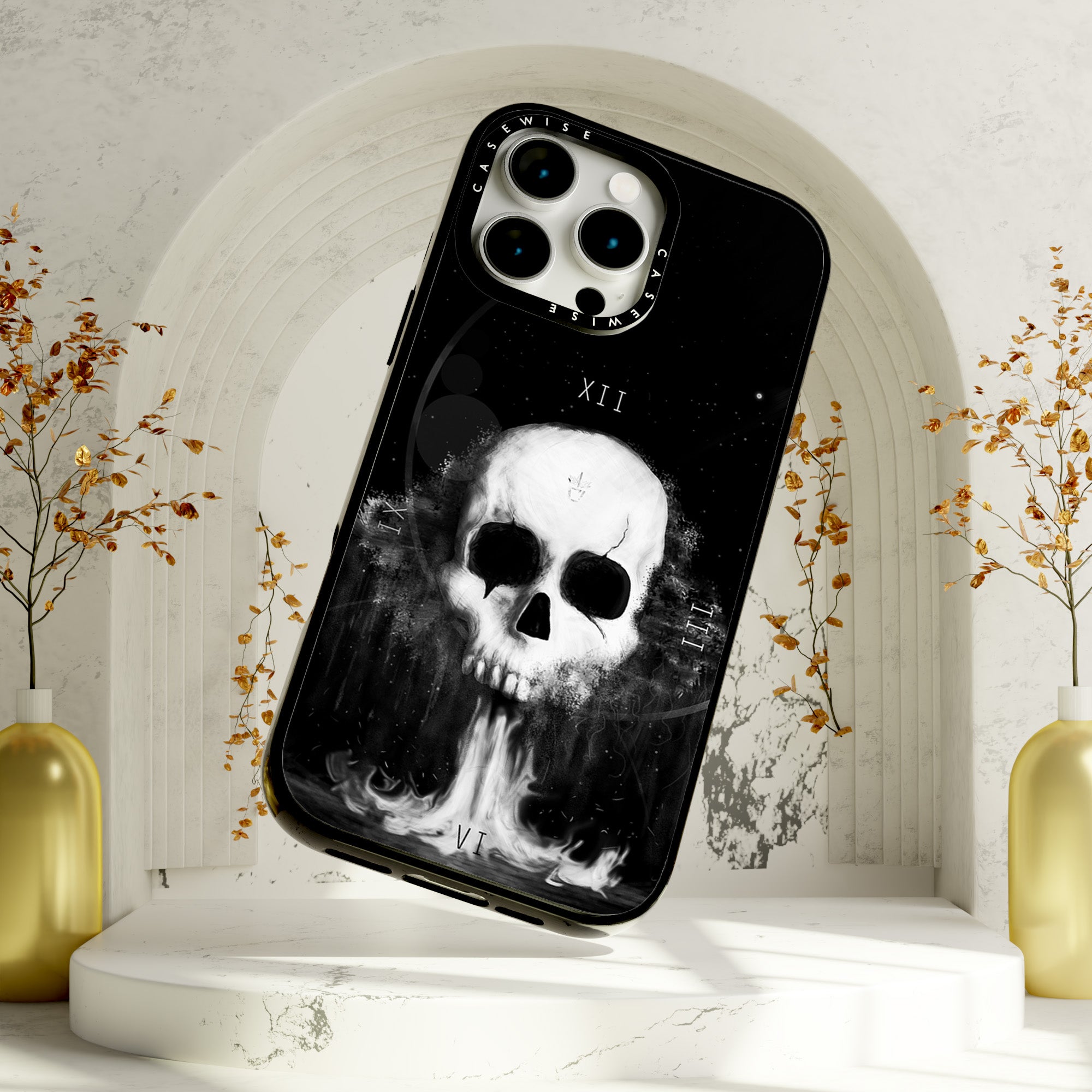 CASEWISE
CASEWISE
XII
IX
III
VI