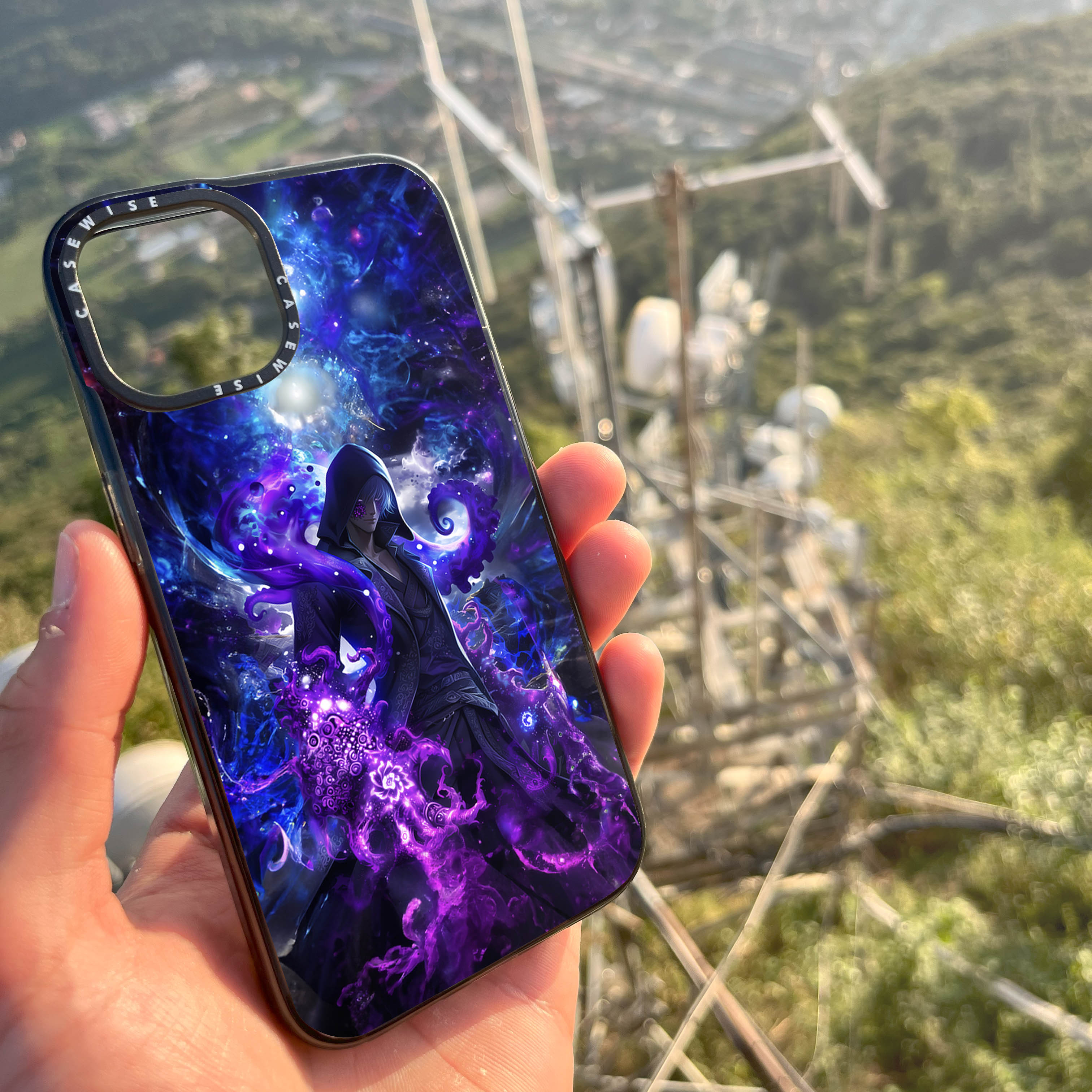 CASEWISE CASEWISE