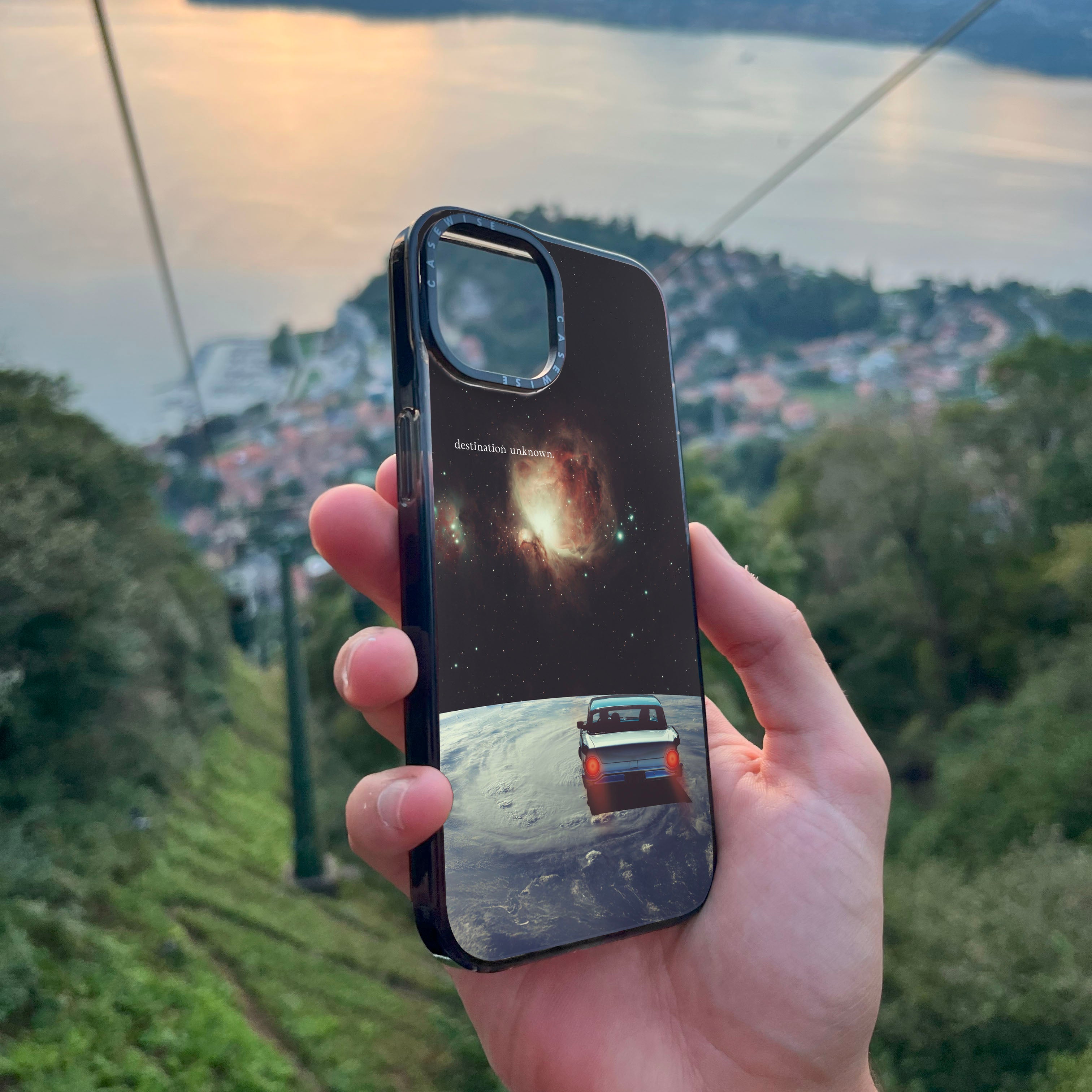 CASEWISE
CASEWISE

destination unknown.