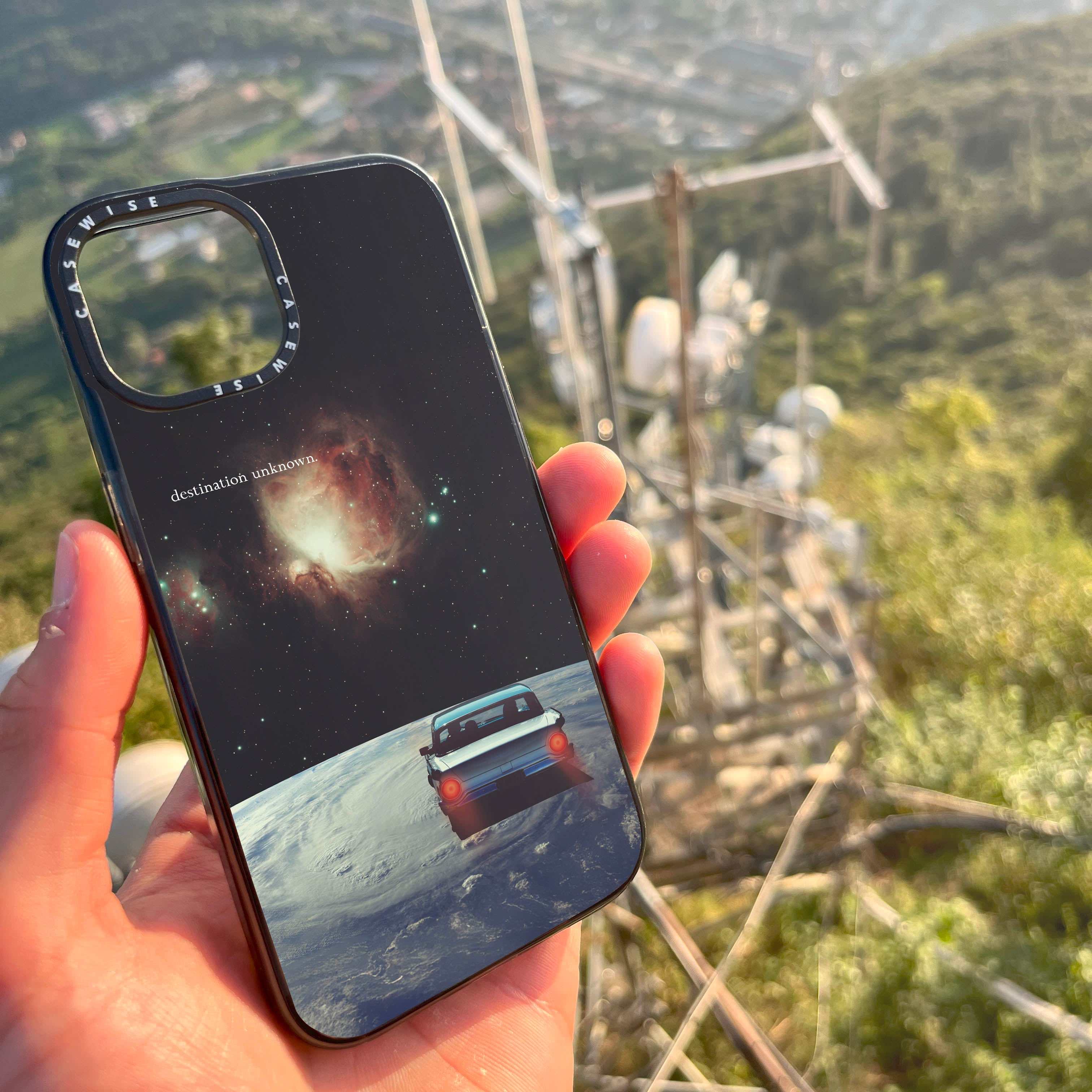 CASEWISE
CASEWISE

destination unknown.