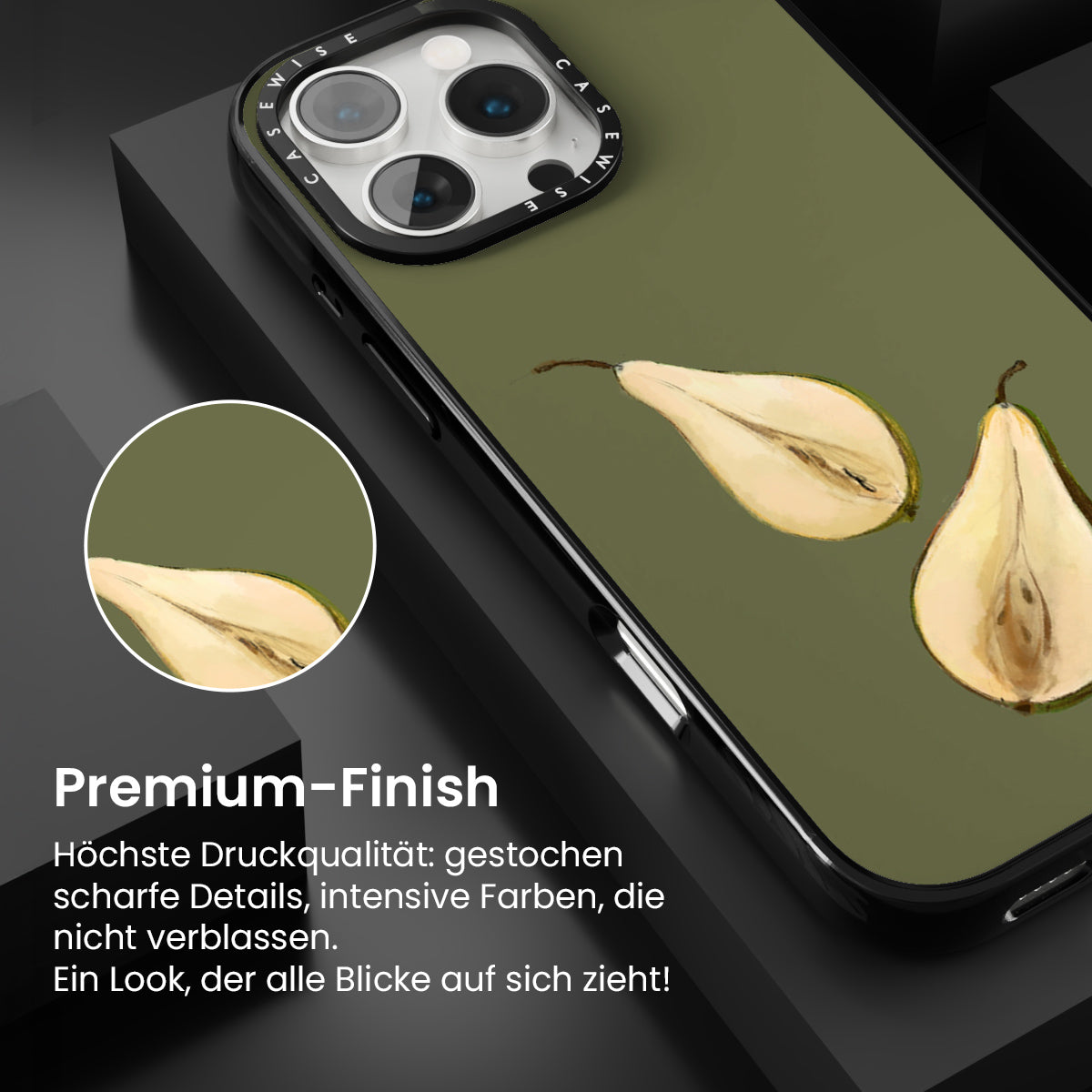 CASEWISE CASEWISE

Premium-Finish

Höchste Druckqualität: gestochen scharfe Details, intensive Farben, die nicht verblassen.
Ein Look, der alle Blicke auf sich zieht!