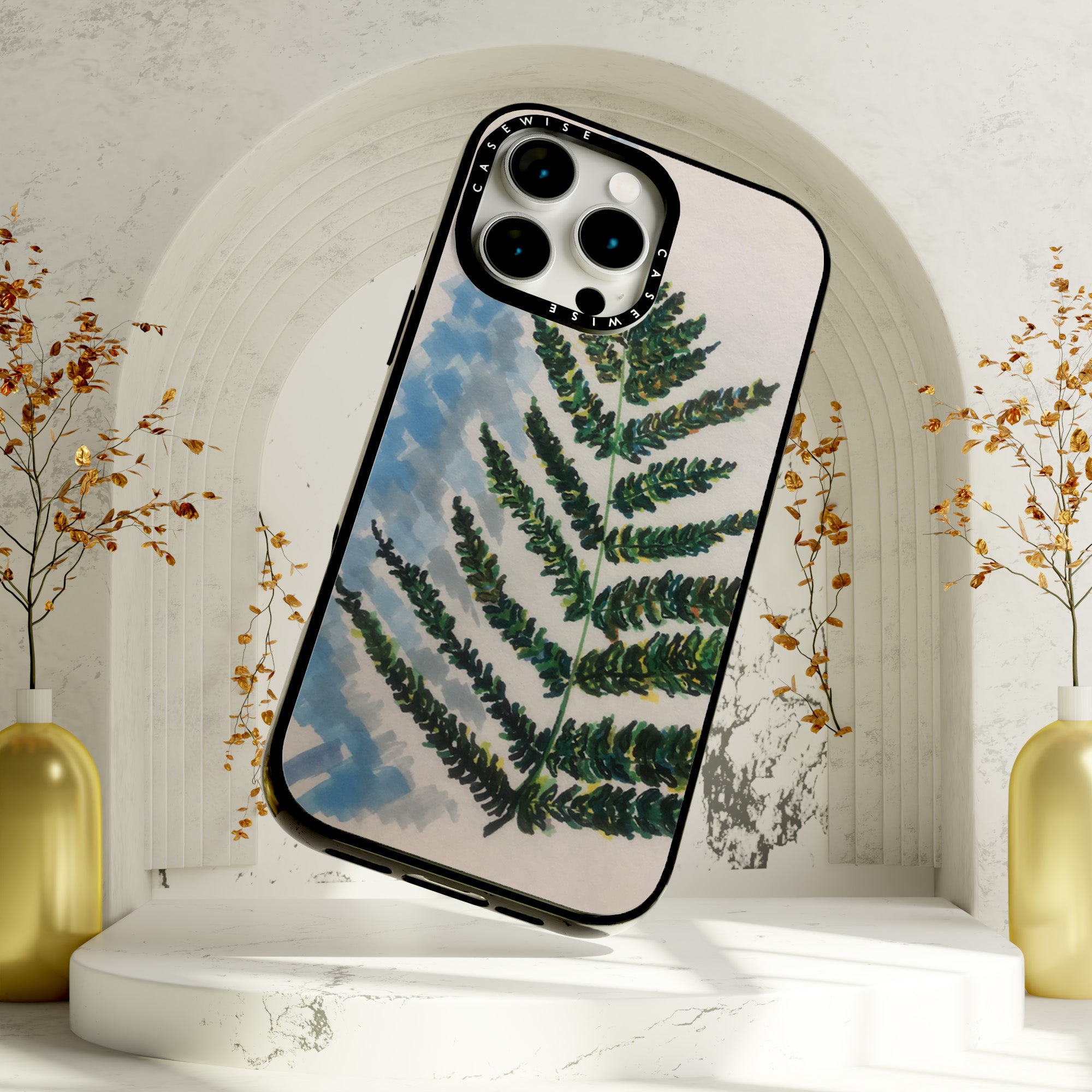 CASEWISE
CASEWISE