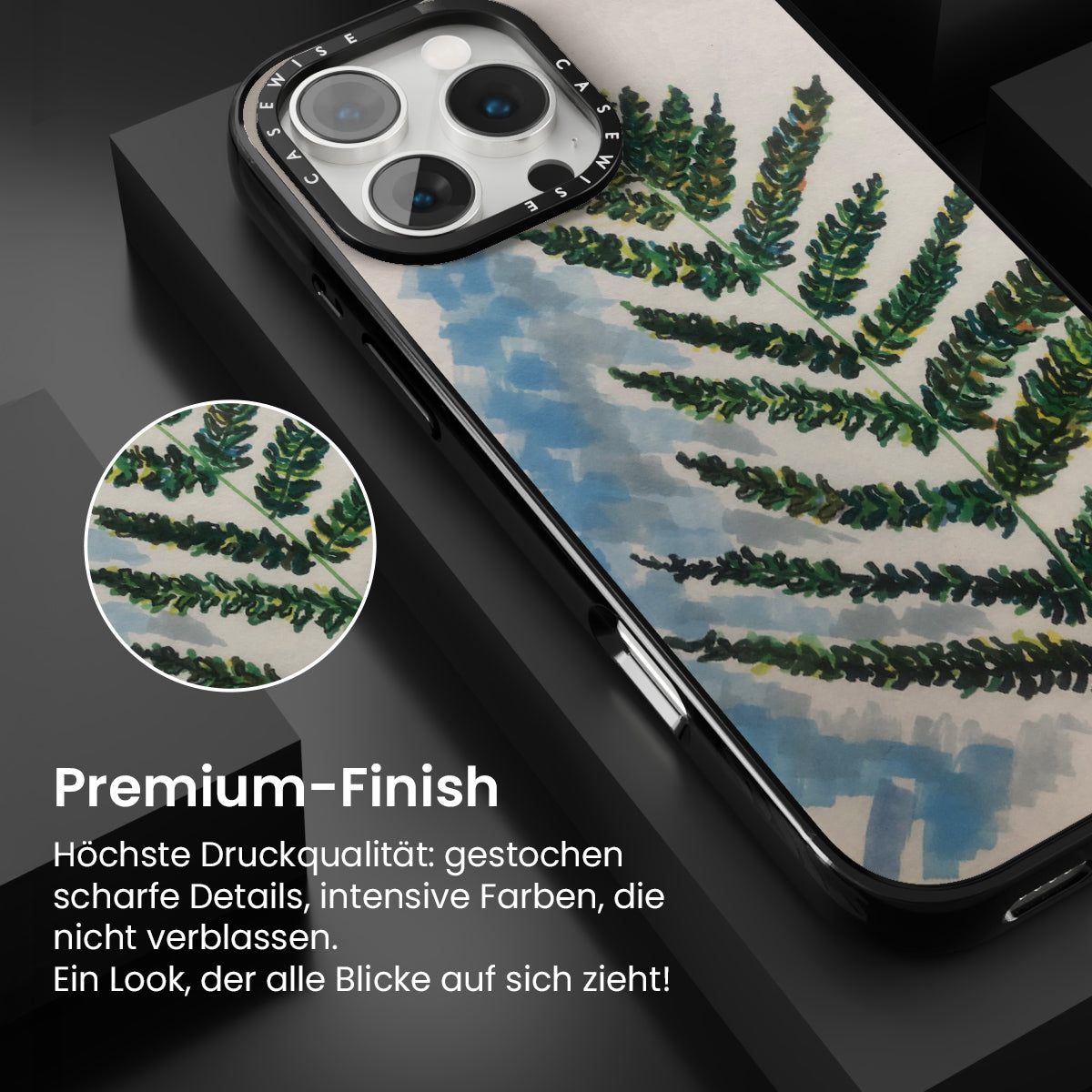 CASEWISE CASEWISE

Premium-Finish

Höchste Druckqualität: gestochen scharfe Details, intensive Farben, die nicht verblassen.
Ein Look, der alle Blicke auf sich zieht!