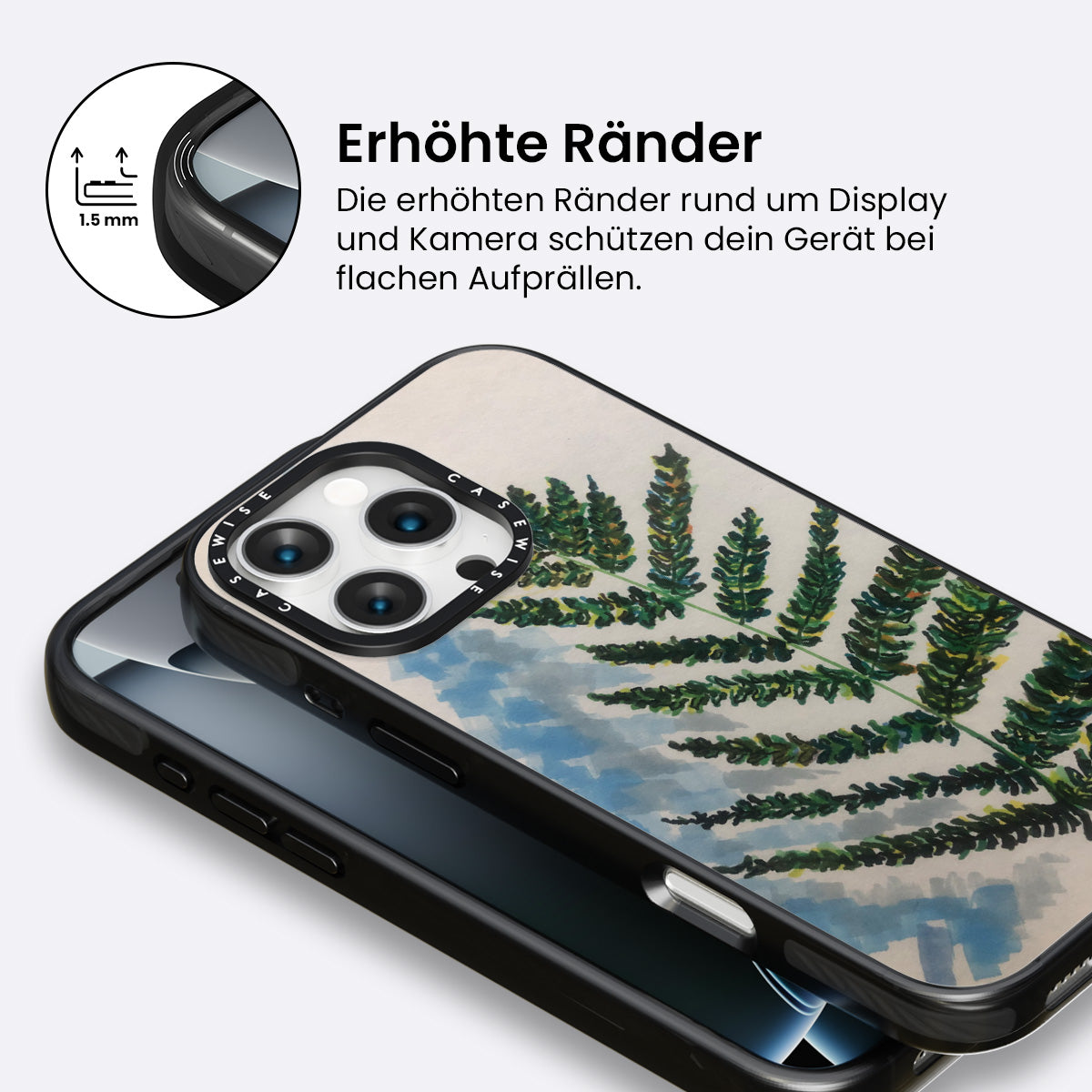 1.5 mm

Erhöhte Ränder

Die erhöhten Ränder rund um Display und Kamera schützen dein Gerät bei flachen Aufprällen.

CASEWISE CASEWISE