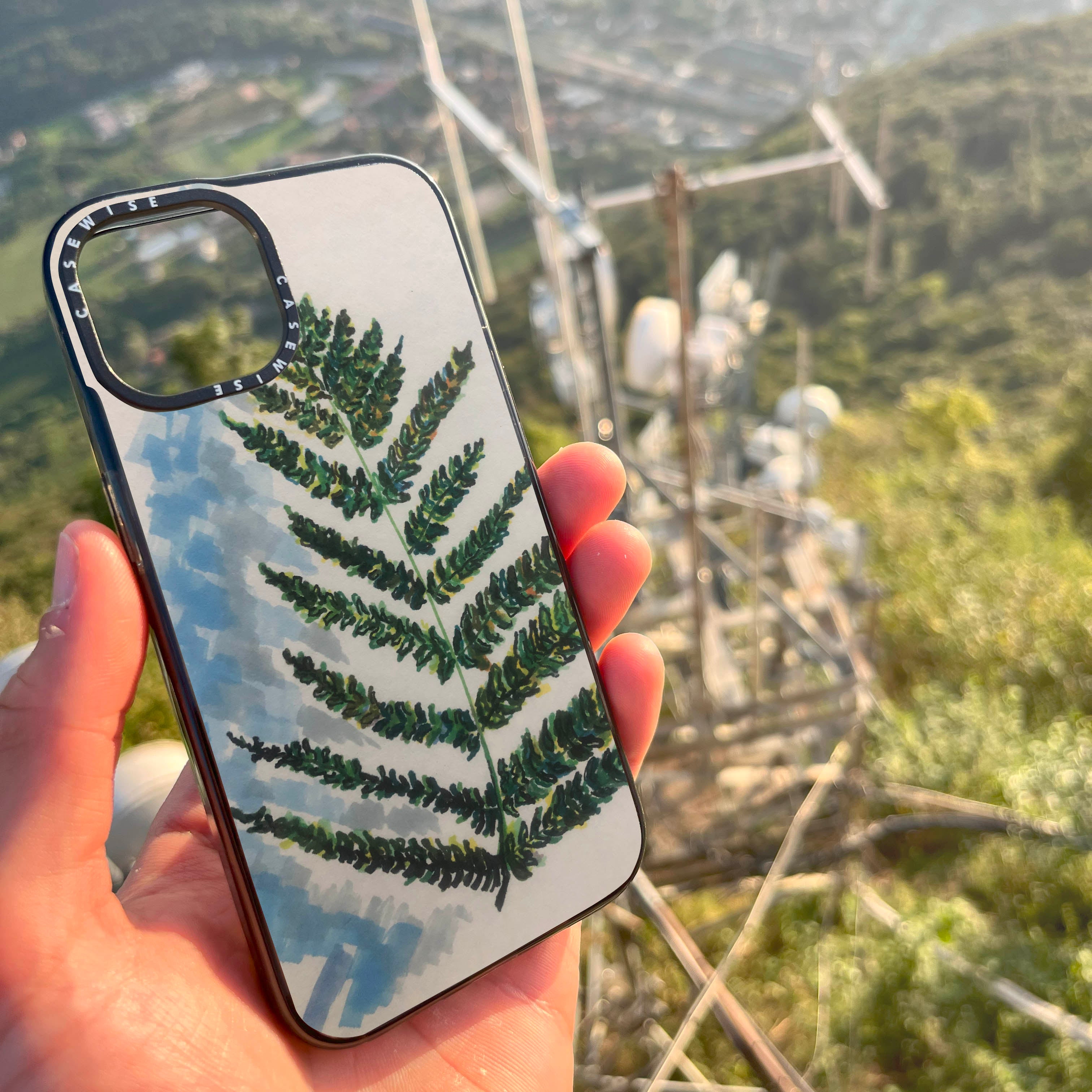 CASEWISE
CASEWISE