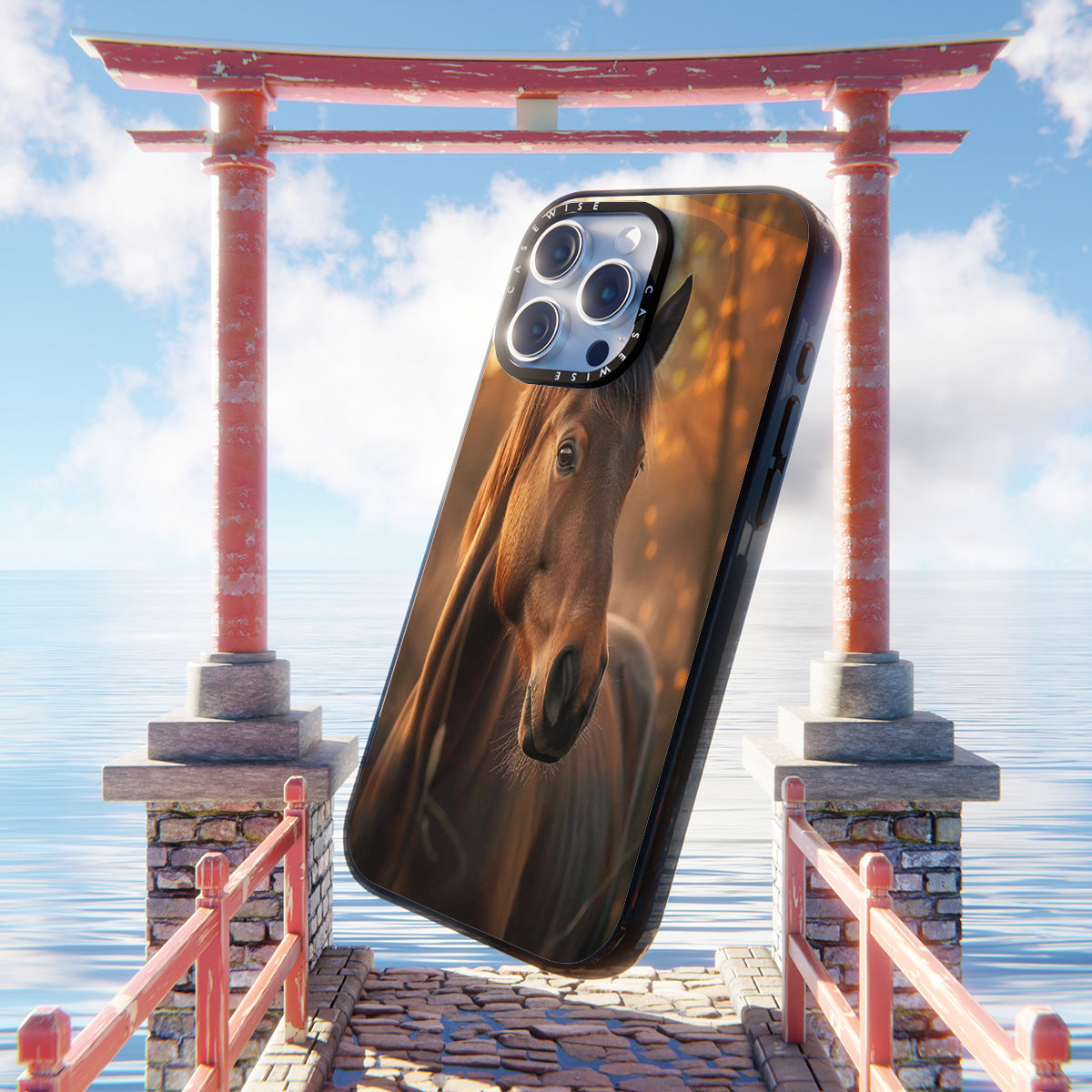 CASEWISE CASEWISE