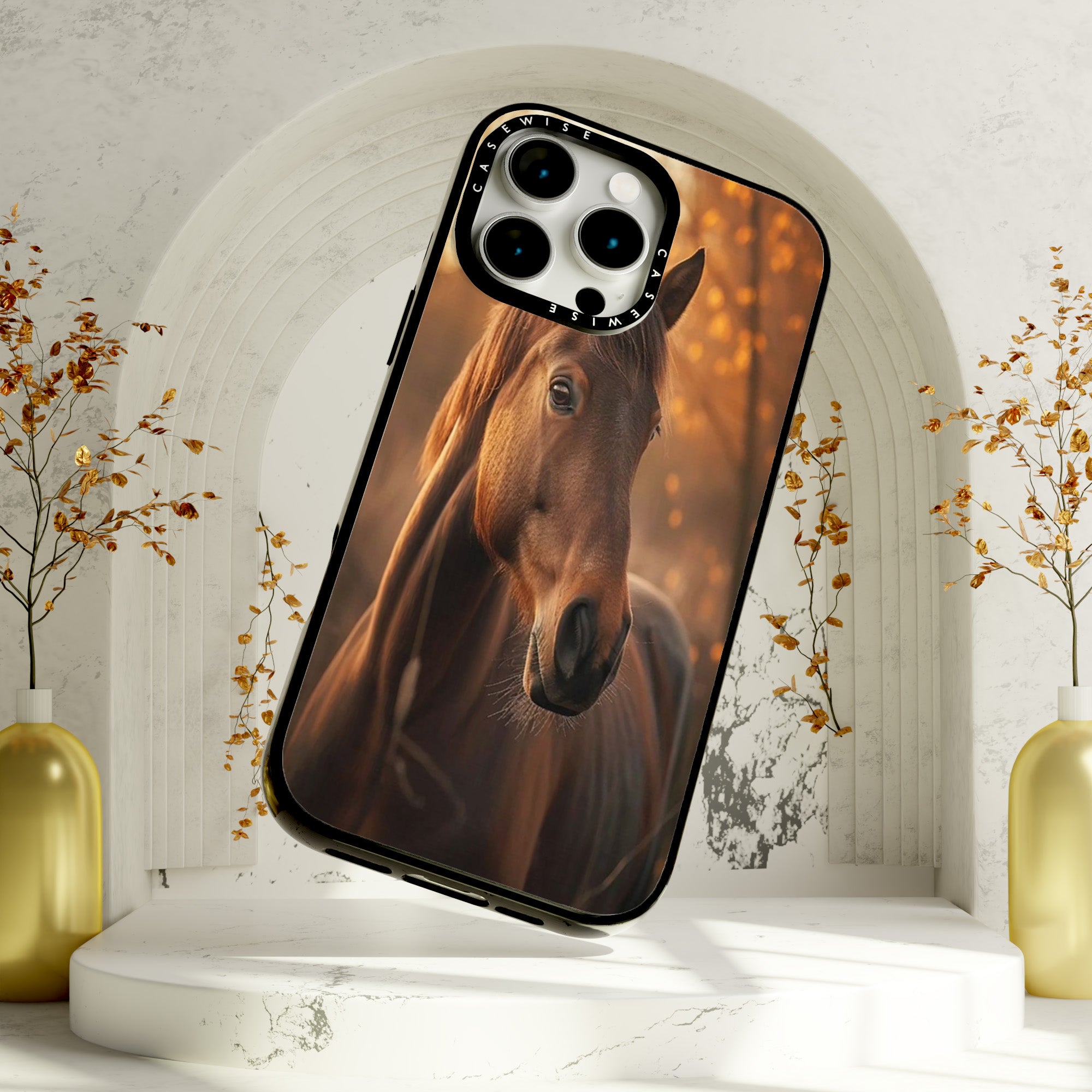 CASEWISE
CASEWISE