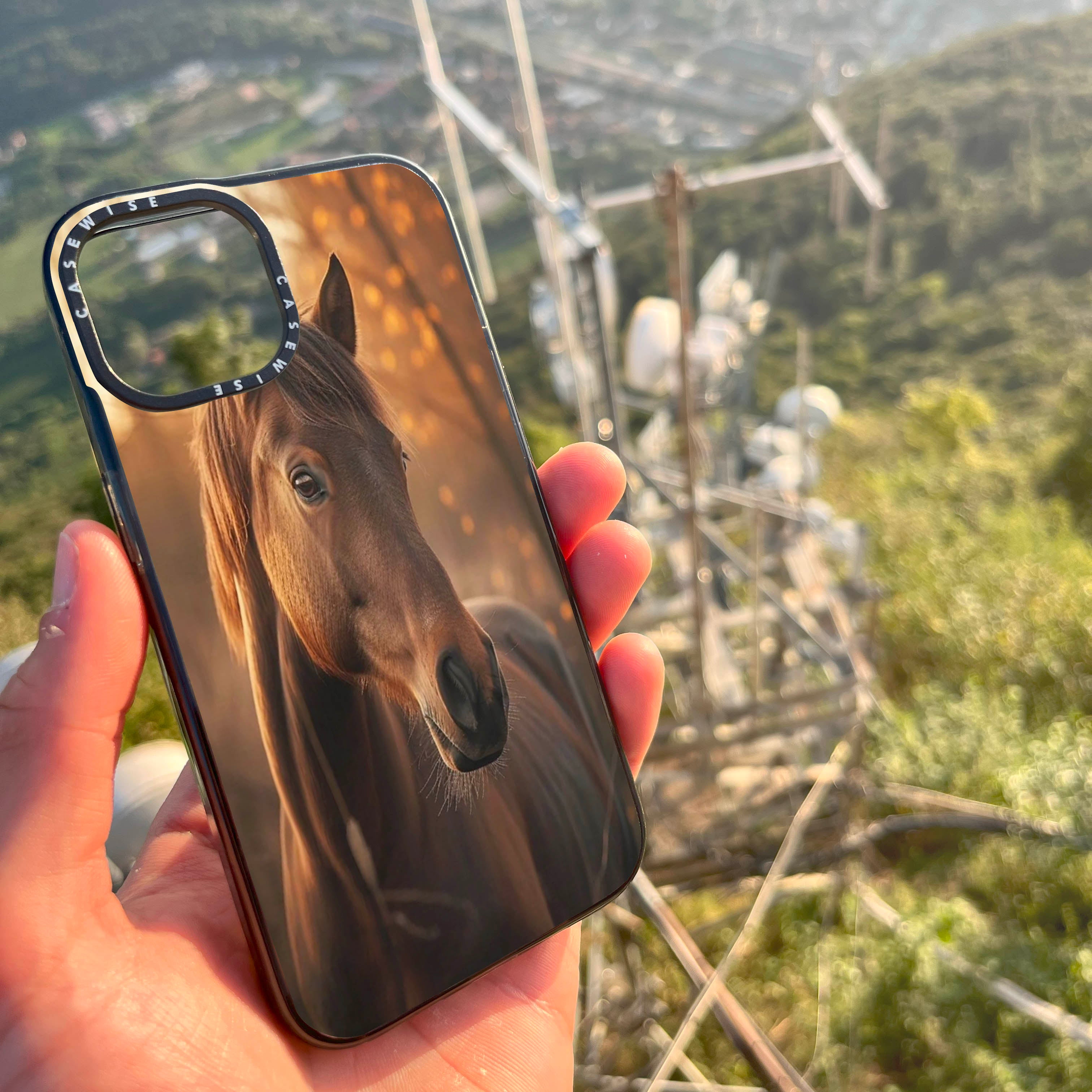 CASEWISE
CASEWISE