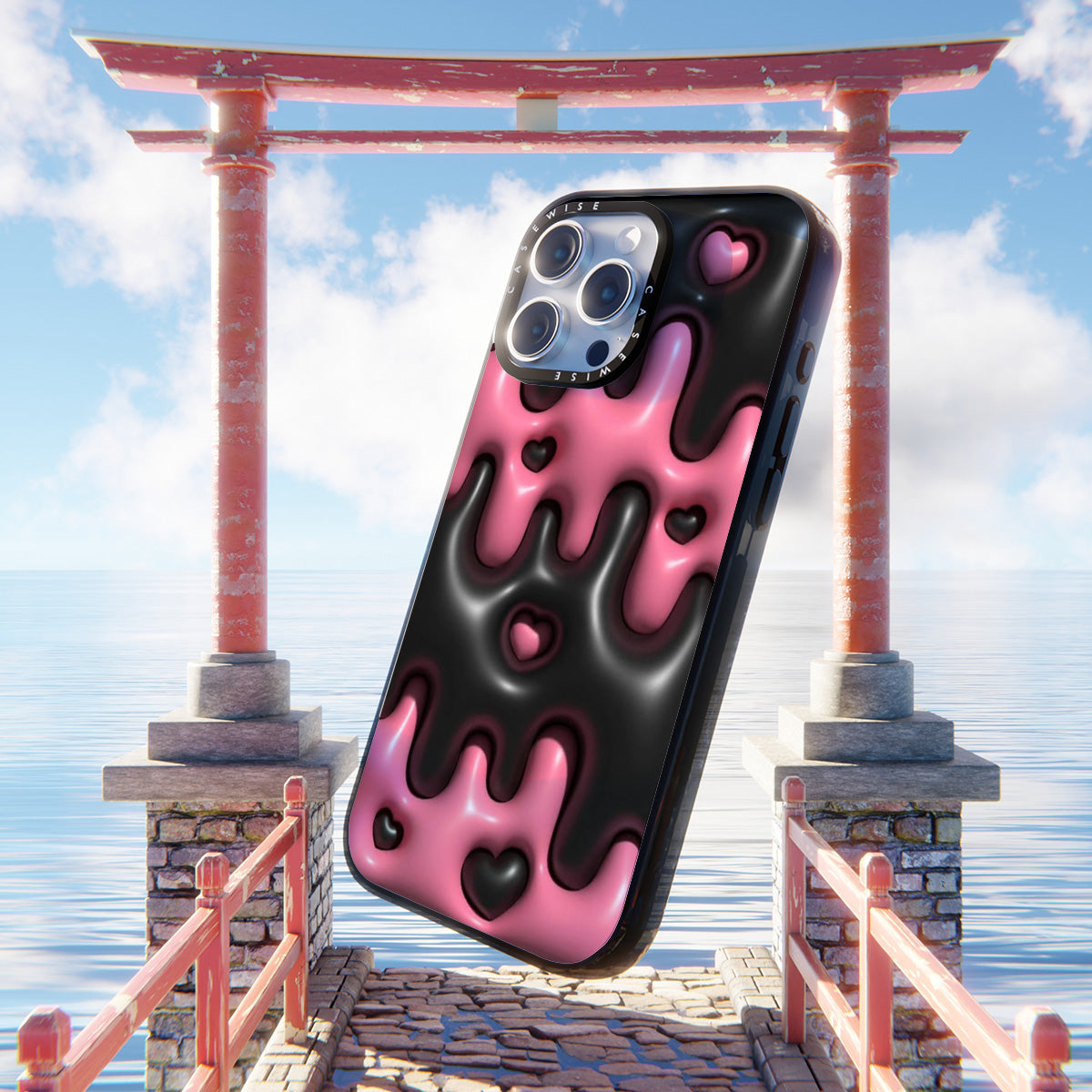 CASEWISE CASEWISE