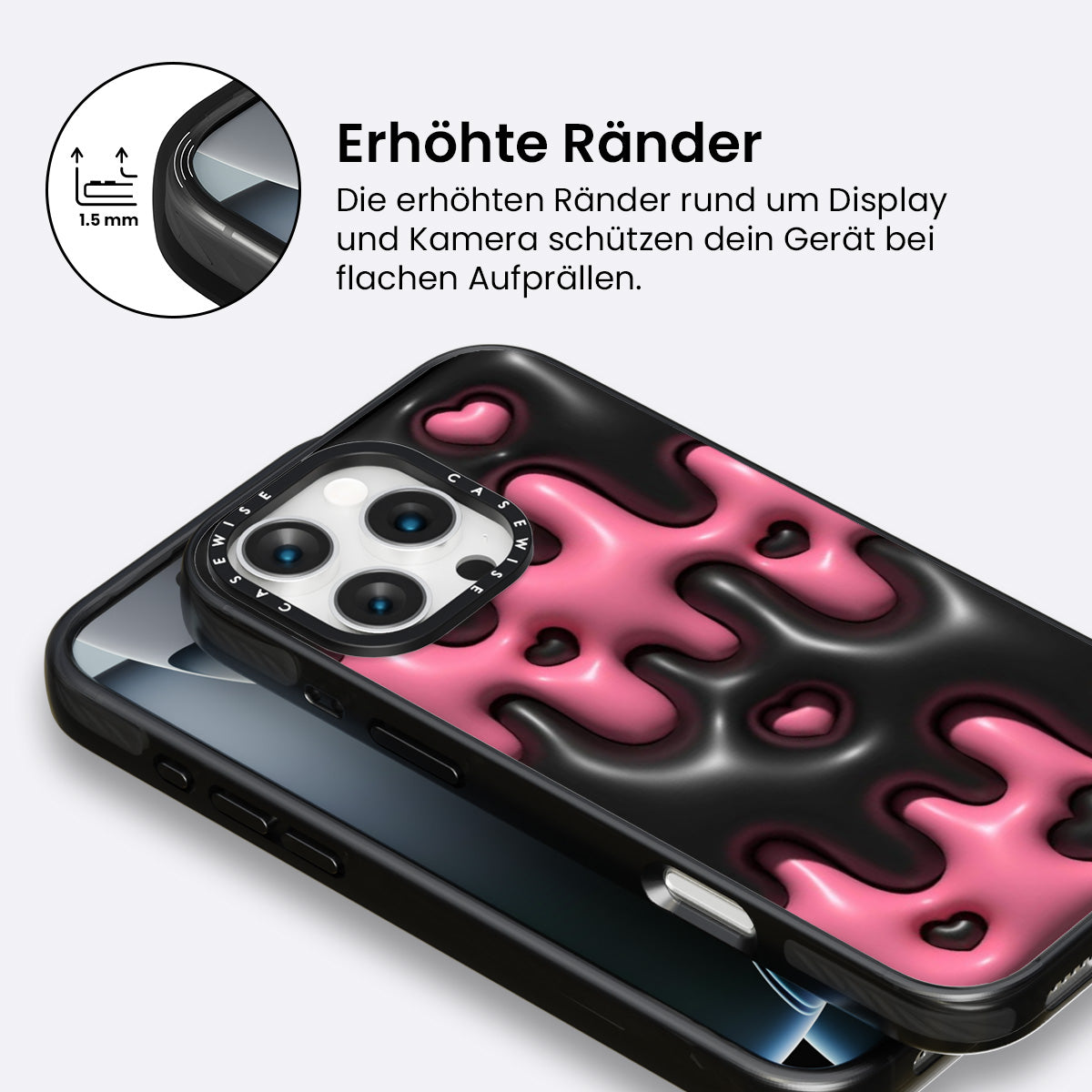 1.5 mm

Erhöhte Ränder

Die erhöhten Ränder rund um Display und Kamera schützen dein Gerät bei flachen Aufprällen.

CASEWISE CASEWISE