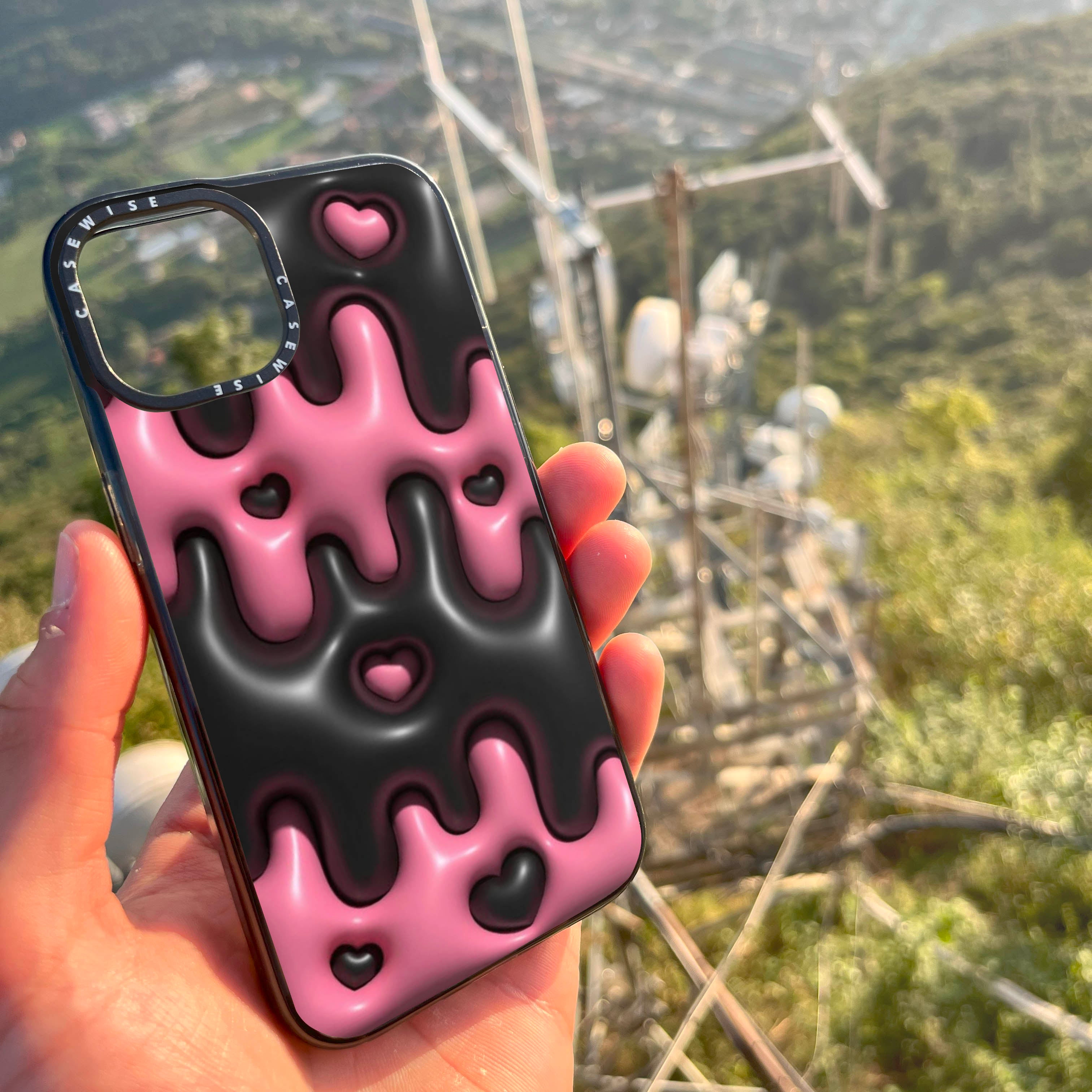 CASEWISE
CASEWISE