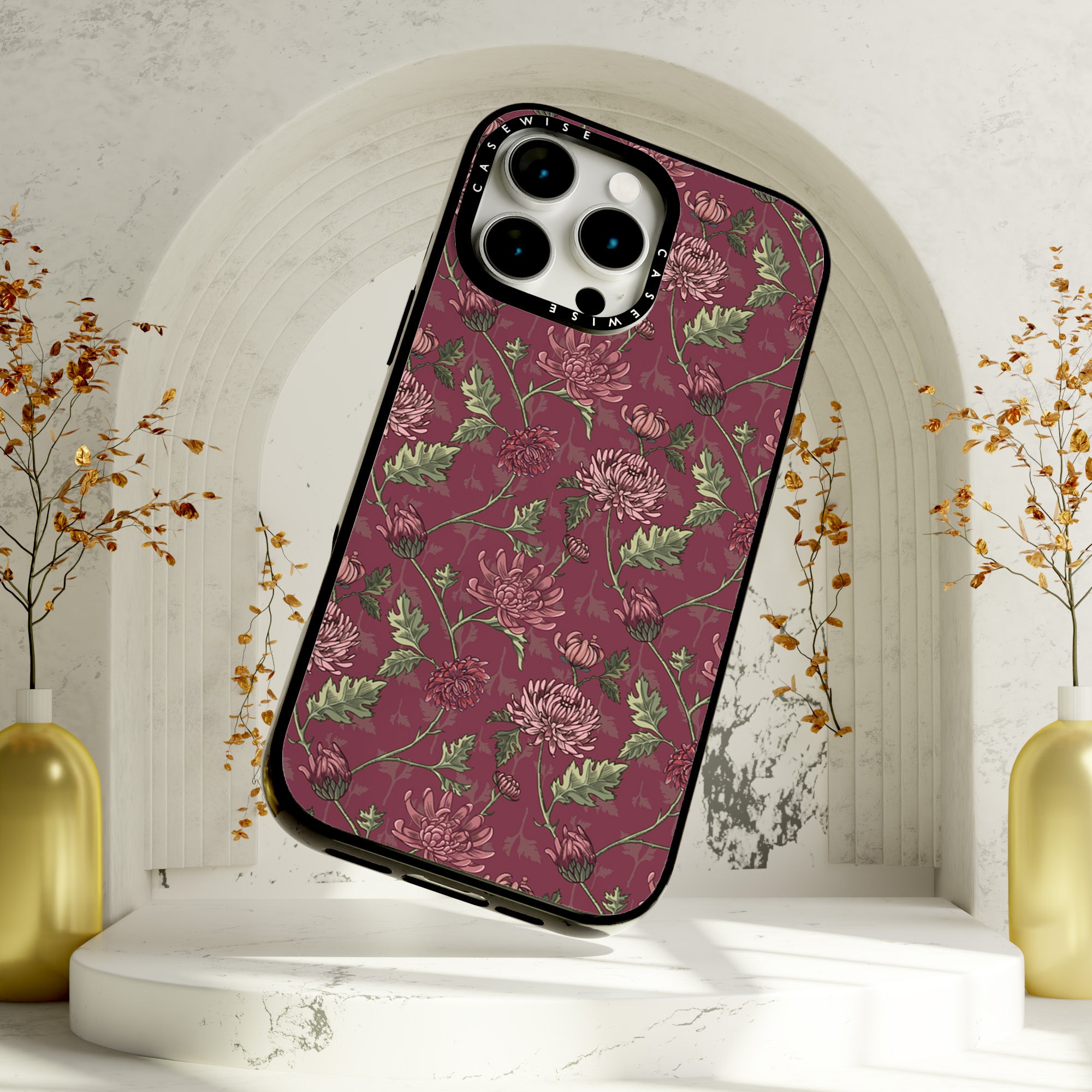 CASEWISE CASEWISE