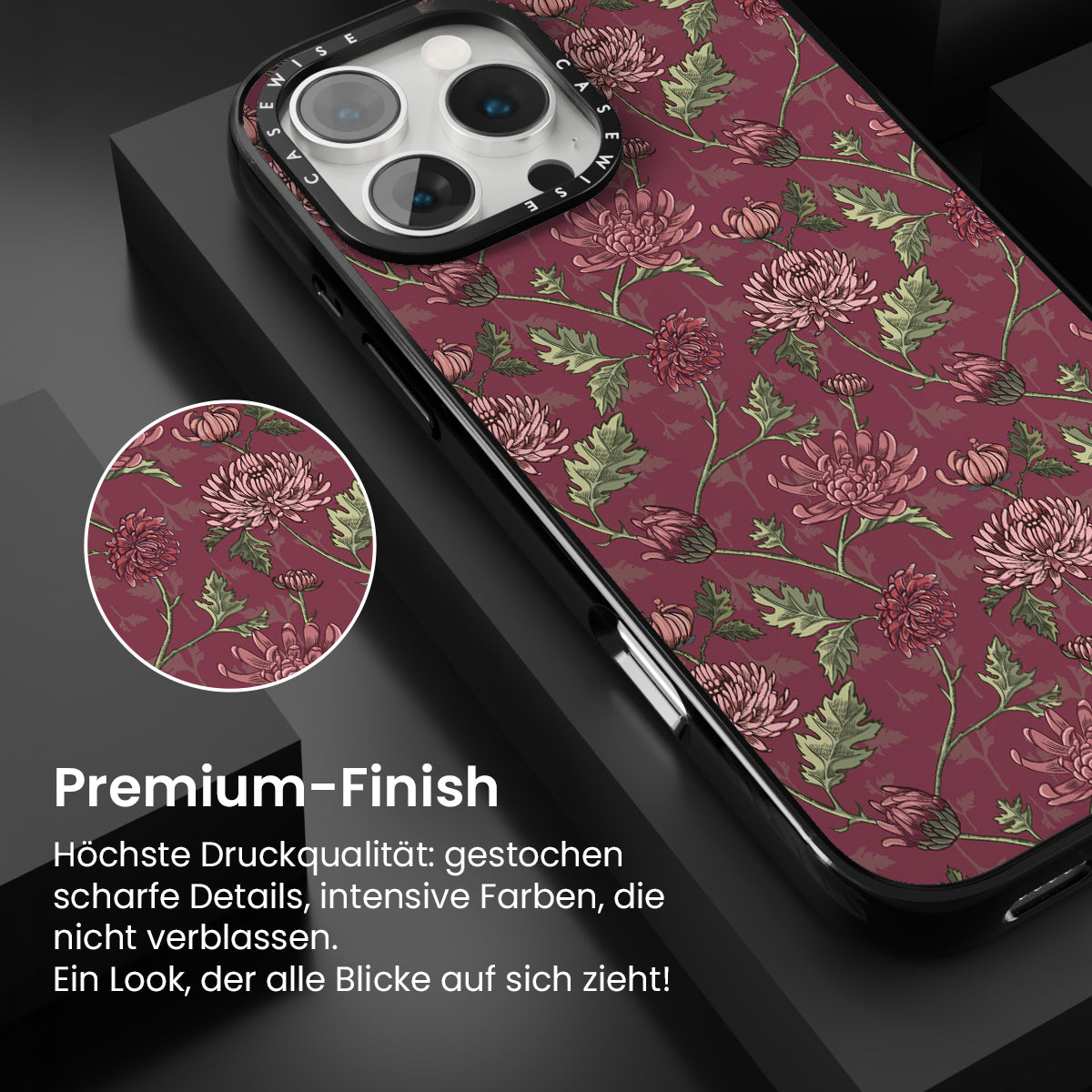 CASEWISE CASEWISE

Premium-Finish

Höchste Druckqualität: gestochen scharfe Details, intensive Farben, die nicht verblassen.
Ein Look, der alle Blicke auf sich zieht!