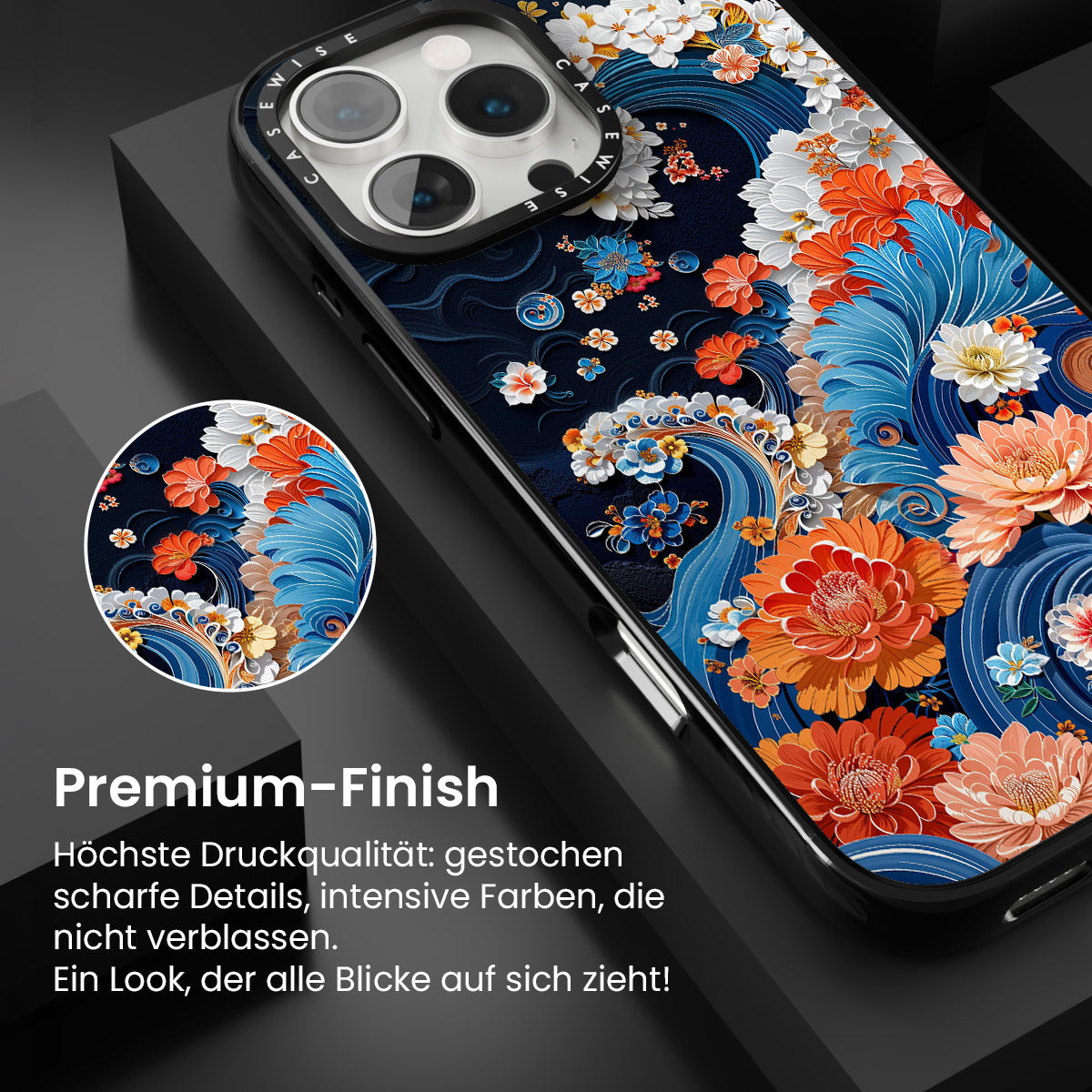 CASEWISE CASEWISE

Premium-Finish

Höchste Druckqualität: gestochen scharfe Details, intensive Farben, die nicht verblassen.
Ein Look, der alle Blicke auf sich zieht!