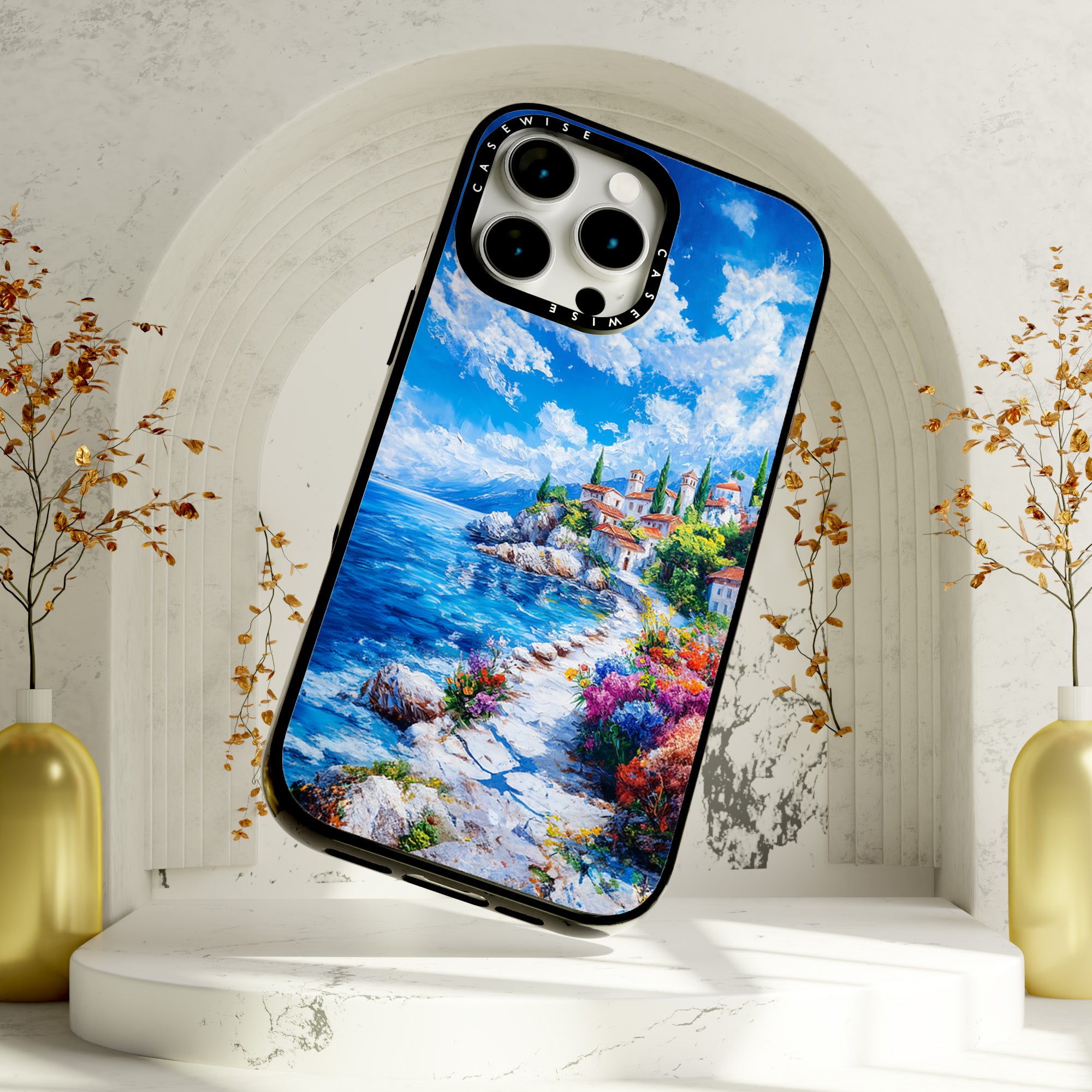 CASEWISE
CASEWISE