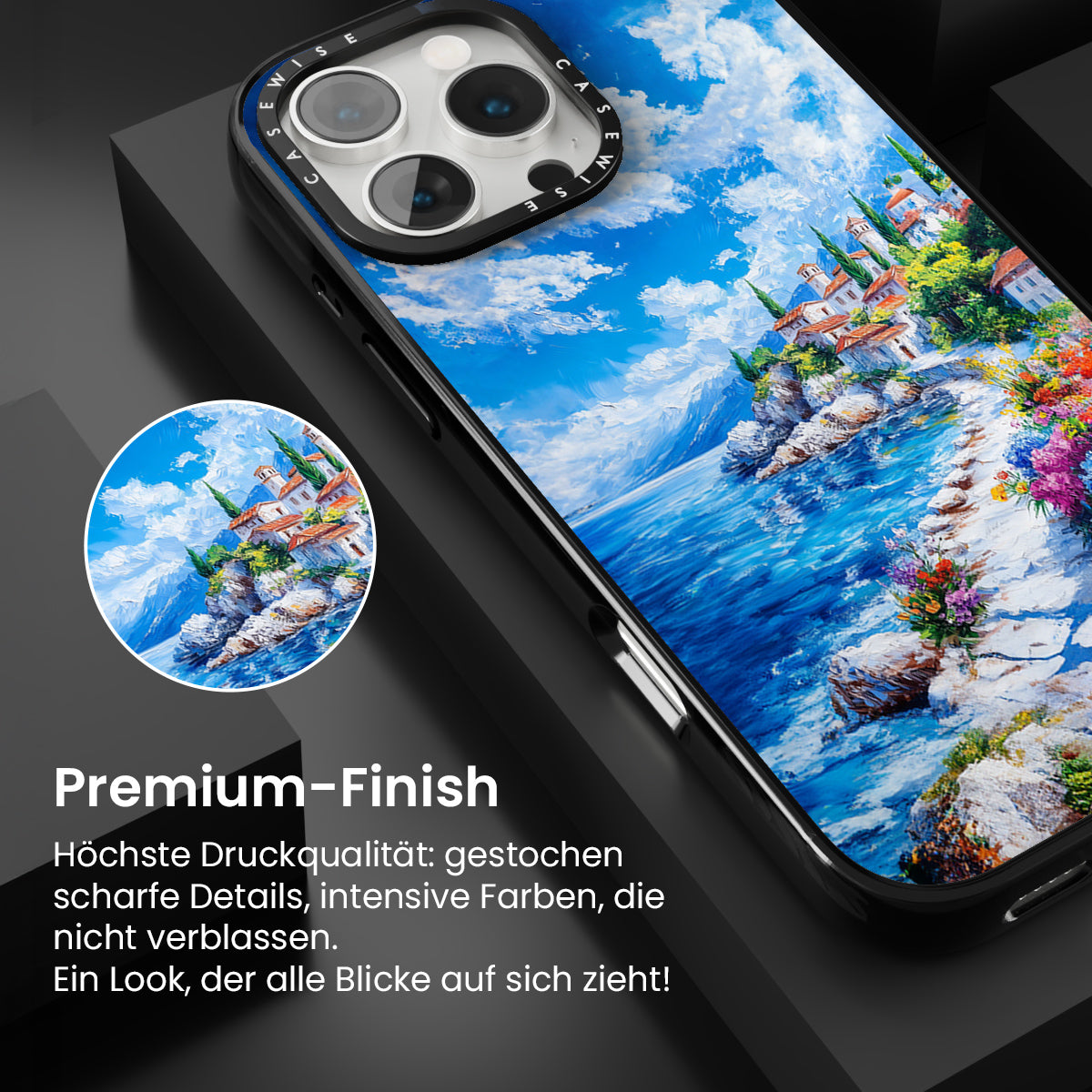 CASEWISE CASEWISE

Premium-Finish

Höchste Druckqualität: gestochen scharfe Details, intensive Farben, die nicht verblassen.
Ein Look, der alle Blicke auf sich zieht!