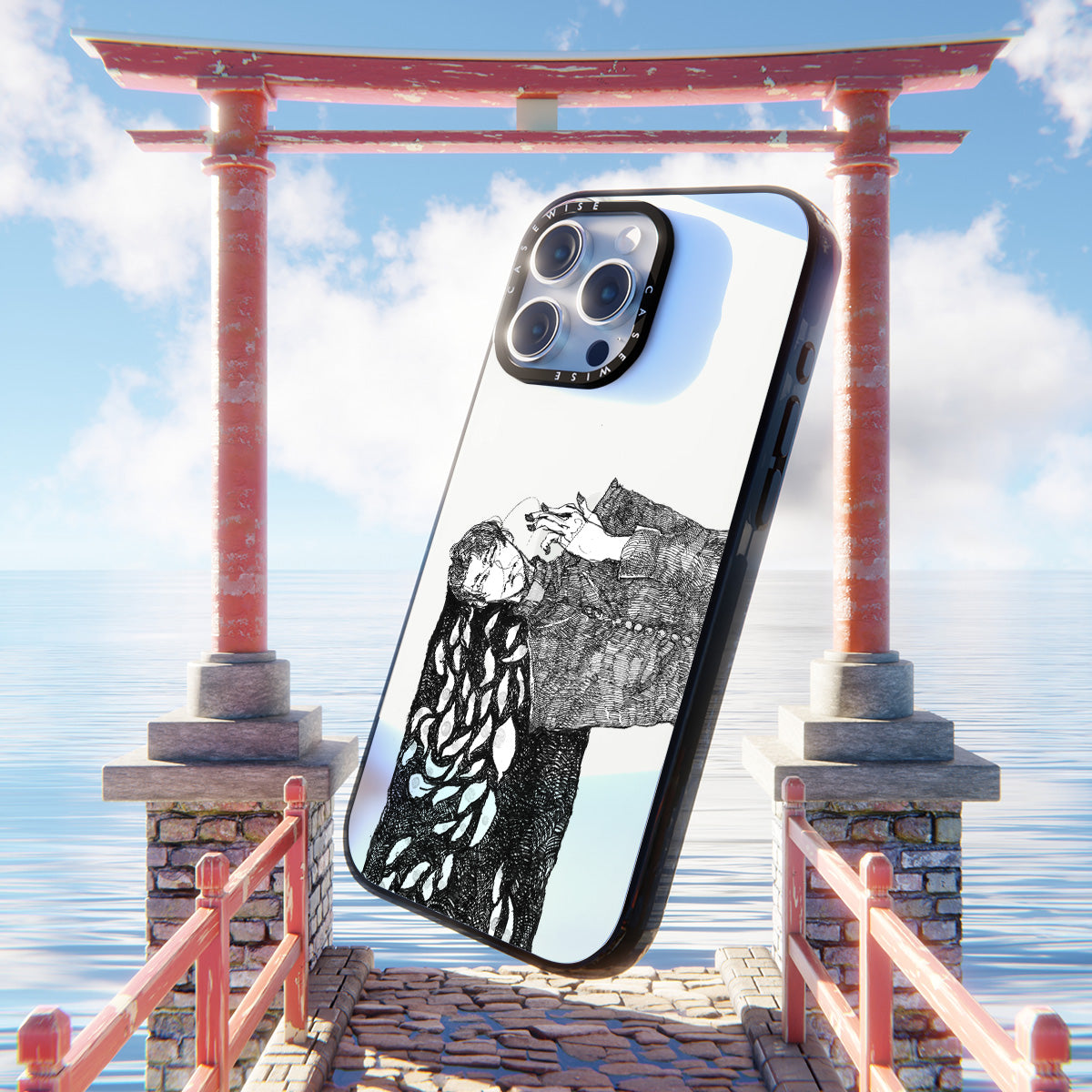 CASEWISE CASEWISE