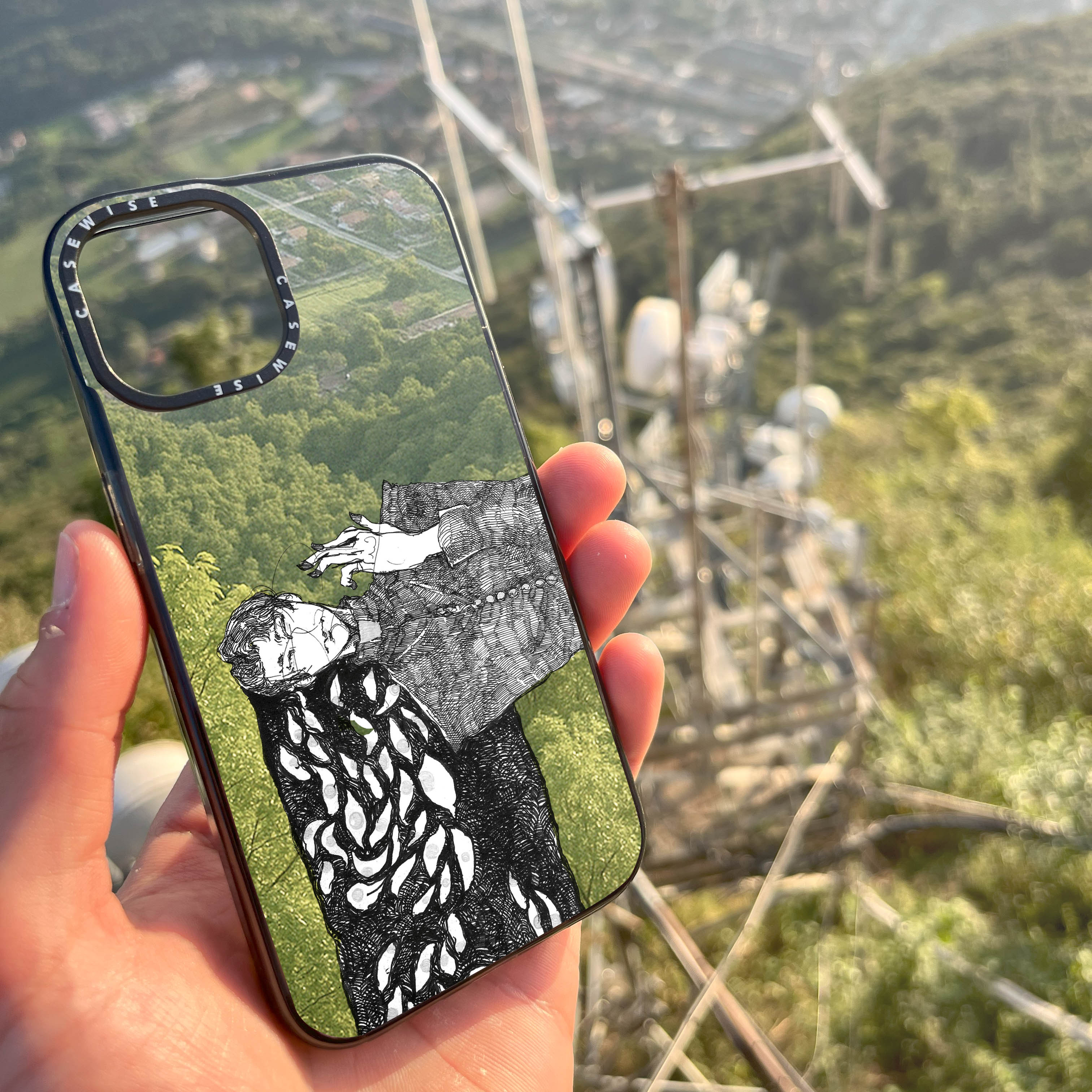 CASEWISE CASEWISE