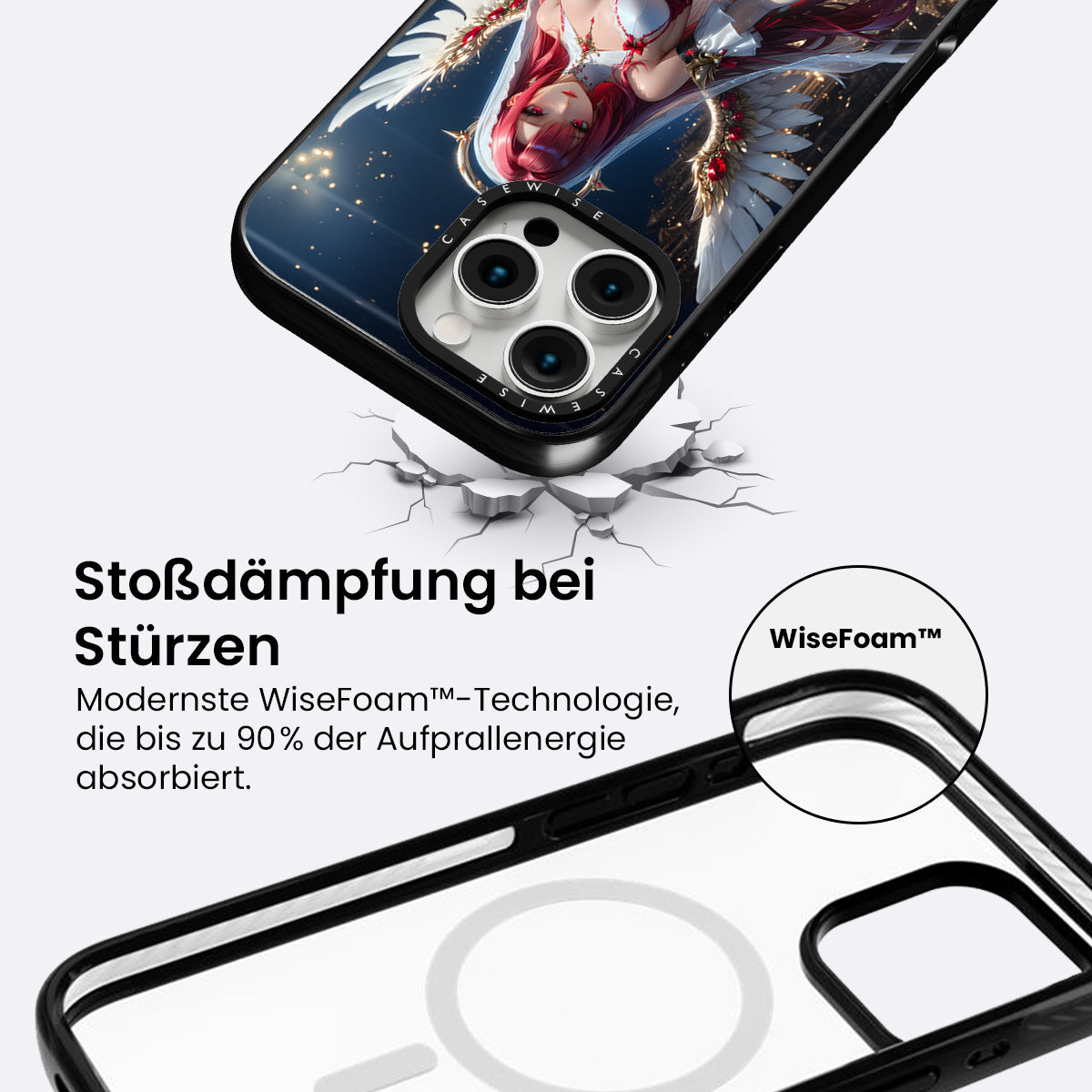 CASEWISE

CASEWISE

Stoßdämpfung bei Stürzen

Modernste WiseFoam™-Technologie, die bis zu 90% der Aufprallenergie absorbiert.

WiseFoam™