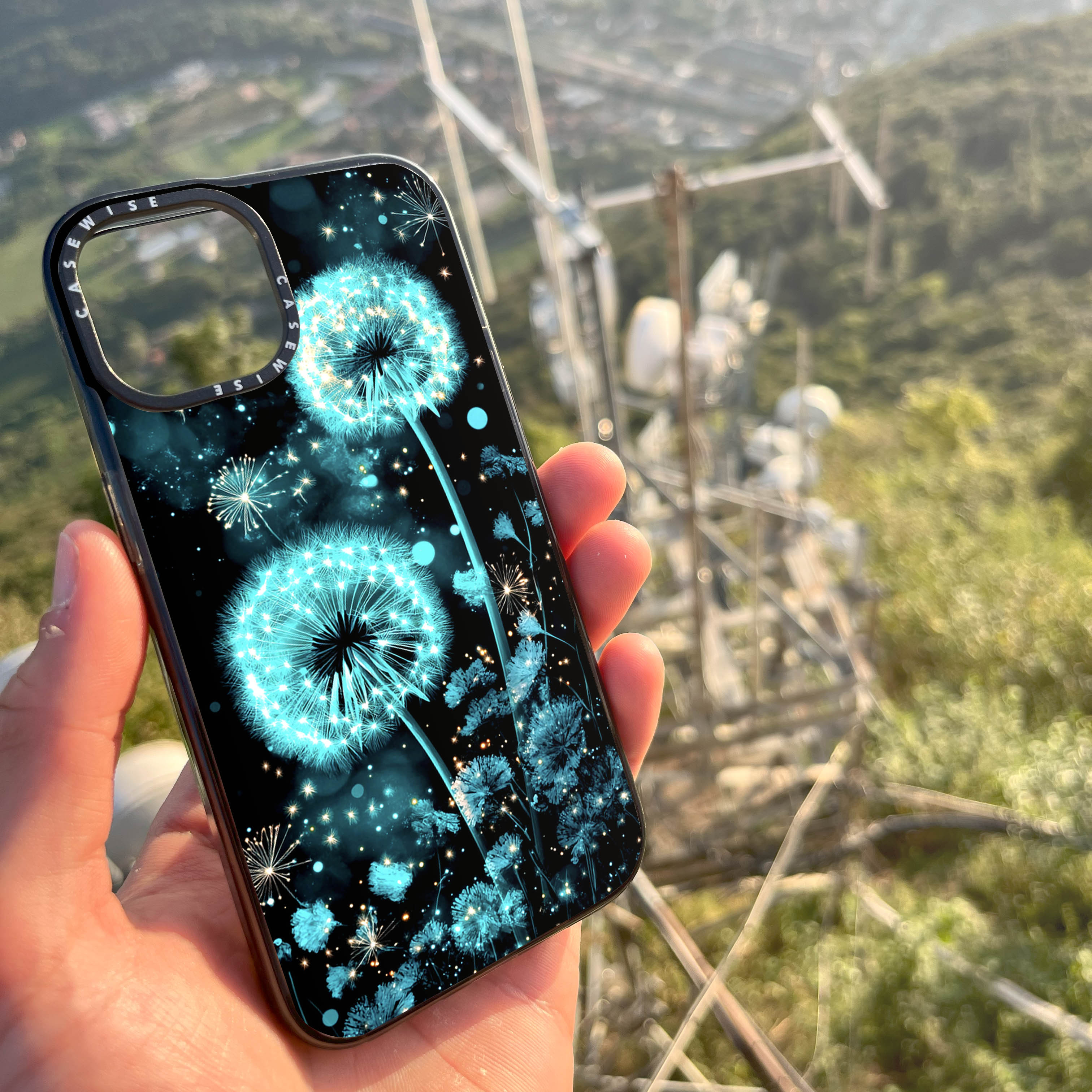 CASEWISE CASEWISE