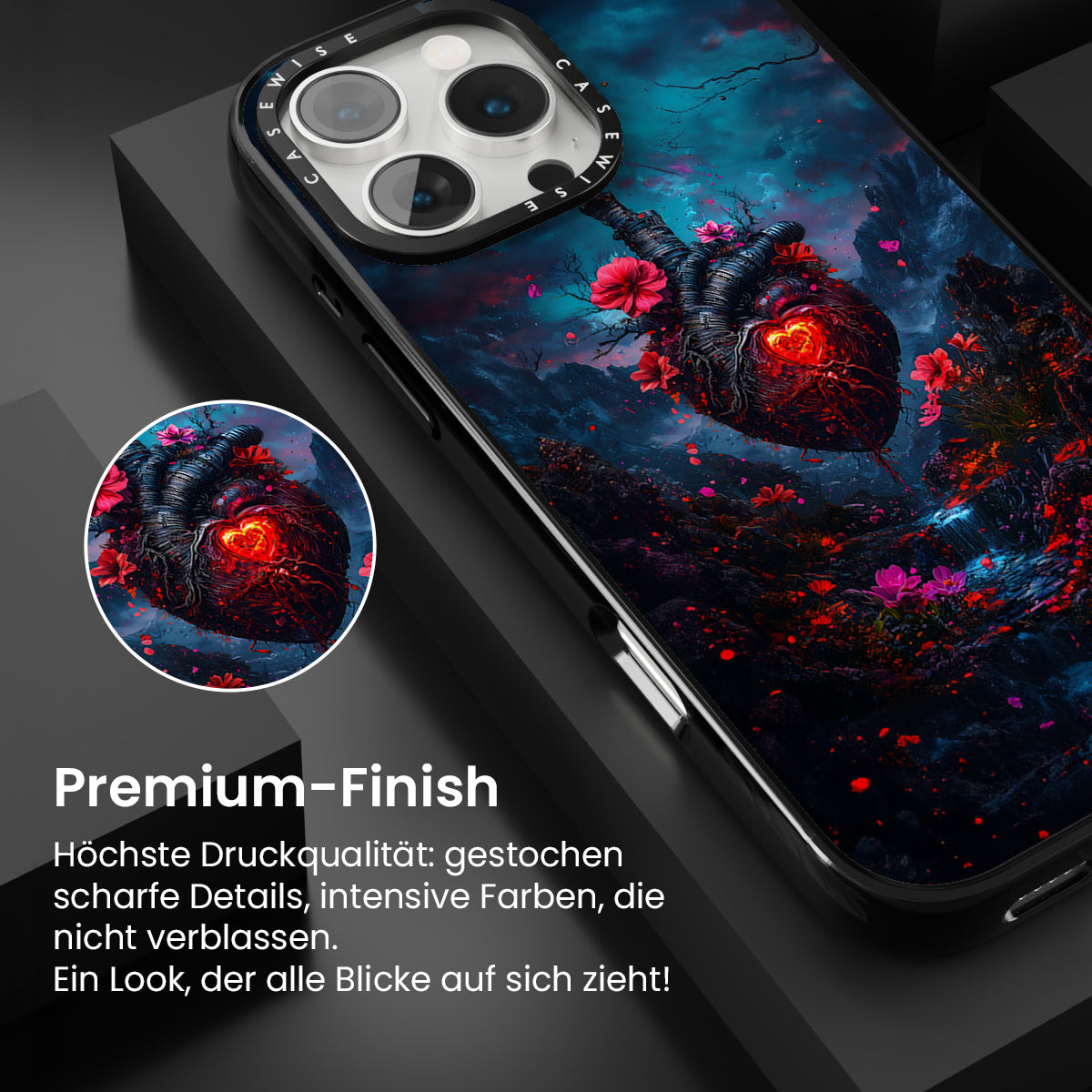 CASEWISE CASEWISE

Premium-Finish

Höchste Druckqualität: gestochen scharfe Details, intensive Farben, die nicht verblassen.
Ein Look, der alle Blicke auf sich zieht!