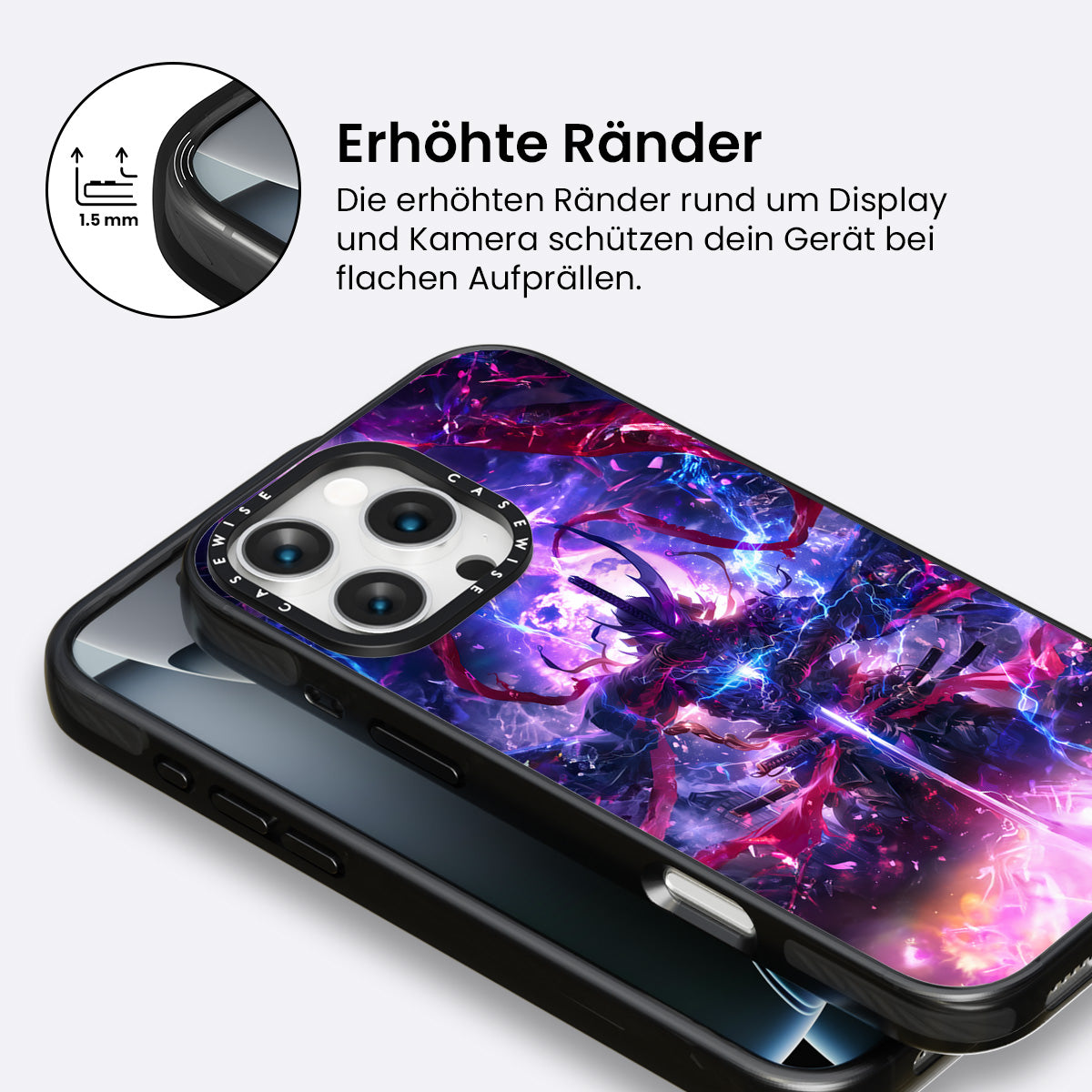 1.5 mm

Erhöhte Ränder

Die erhöhten Ränder rund um Display und Kamera schützen dein Gerät bei flachen Aufprällen.

CASEWISE CASEWISE