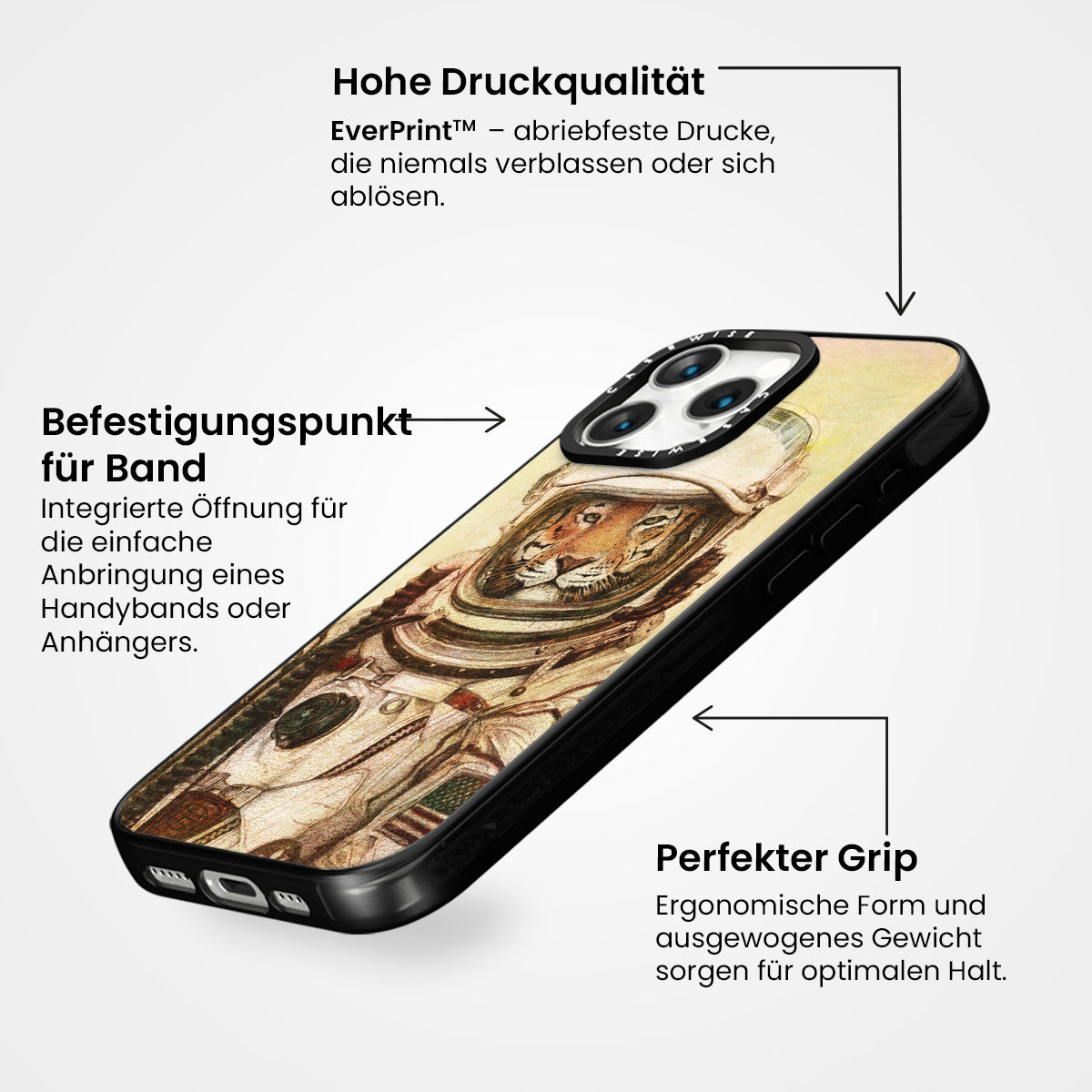 Hohe Druckqualität

EverPrint™ – abriebfeste Drucke, die niemals verblassen oder sich ablösen.

Befestigungspunkt für Band

Integrierte Öffnung für die einfache Anbringung eines Handybands oder Anhängers.

CASEWISE

CASEWISE

Perfekter Grip

Ergonomische Form und ausgewogenes Gewicht sorgen für optimalen Halt.