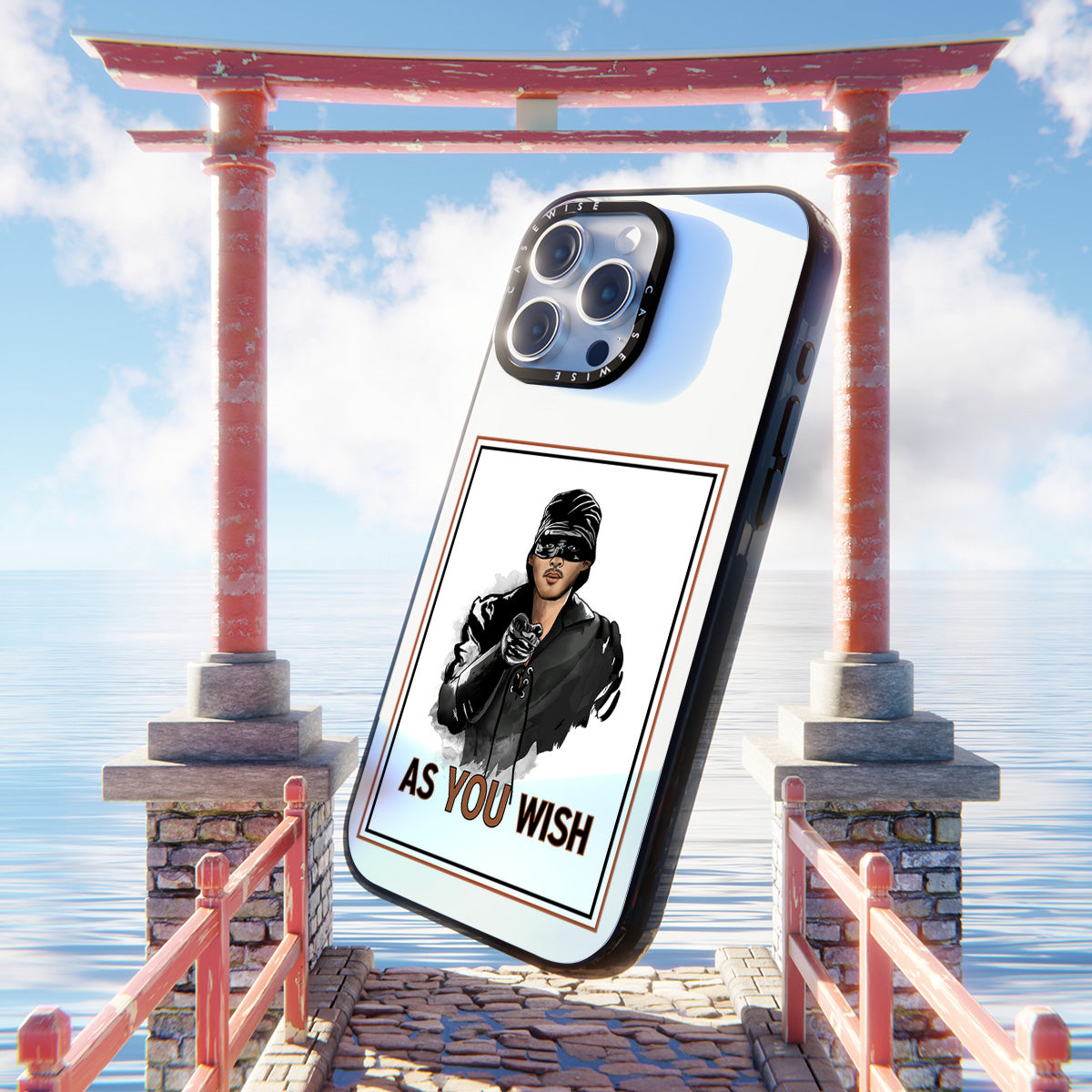 CASEWISE CASEWISE

AS YOU WISH