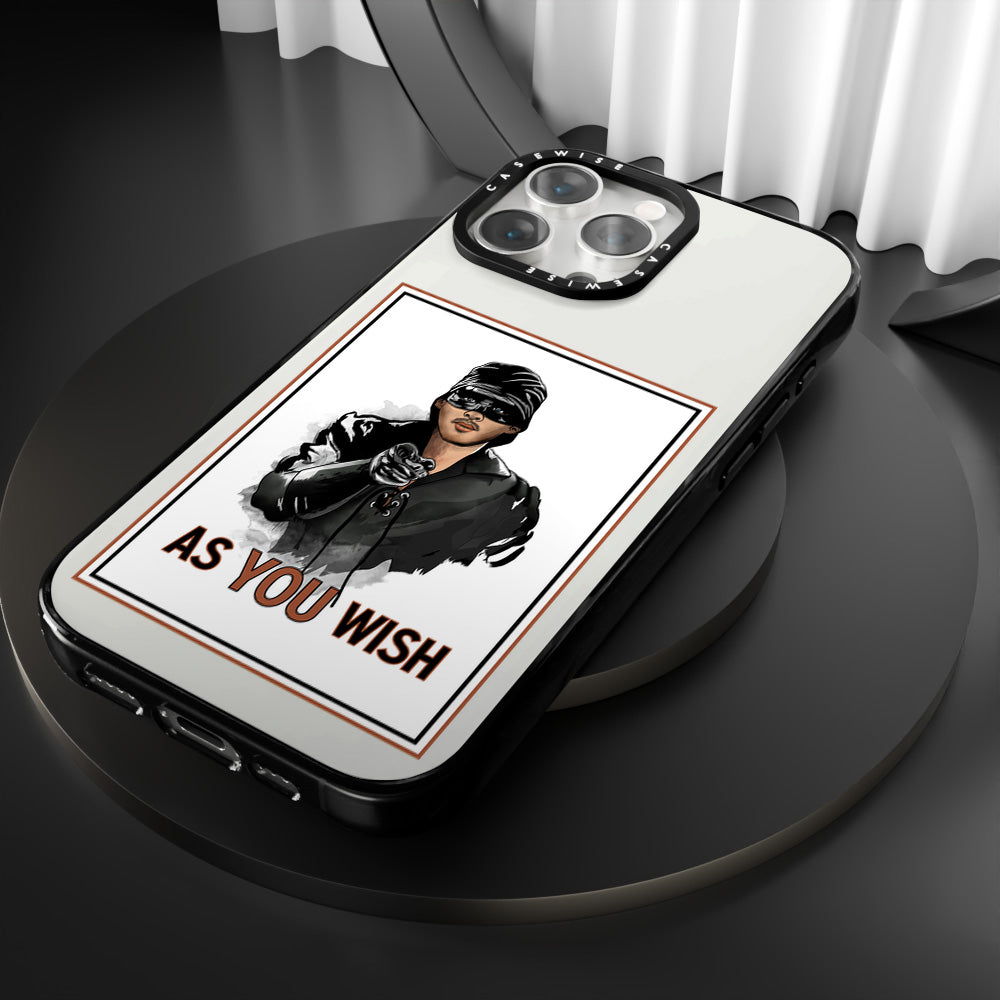 CASEWISE
CASEWISE

AS YOU WISH