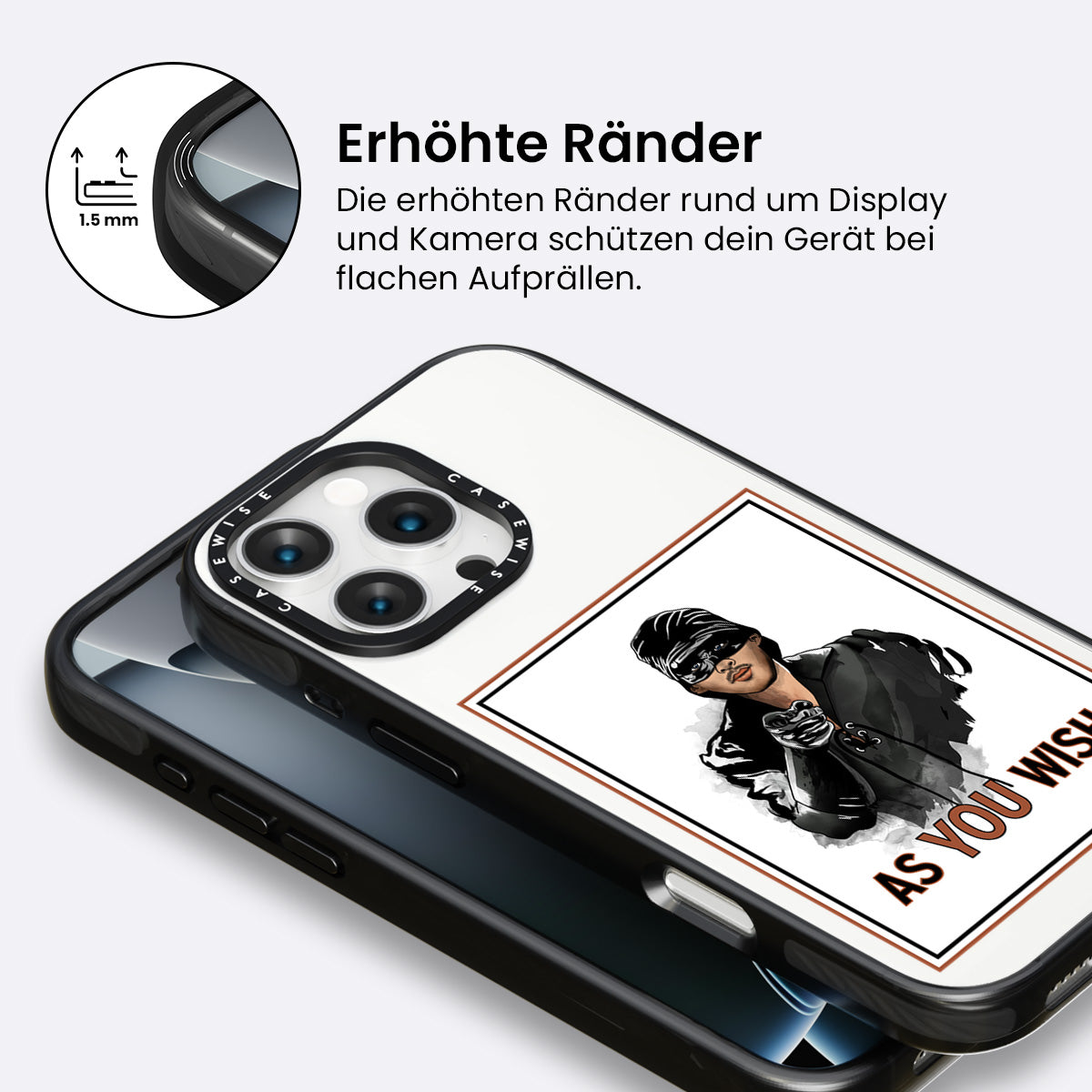 1.5 mm

Erhöhte Ränder

Die erhöhten Ränder rund um Display und Kamera schützen dein Gerät bei flachen Aufprällen.

CASEWISE CASEWISE

AS YOU WISH