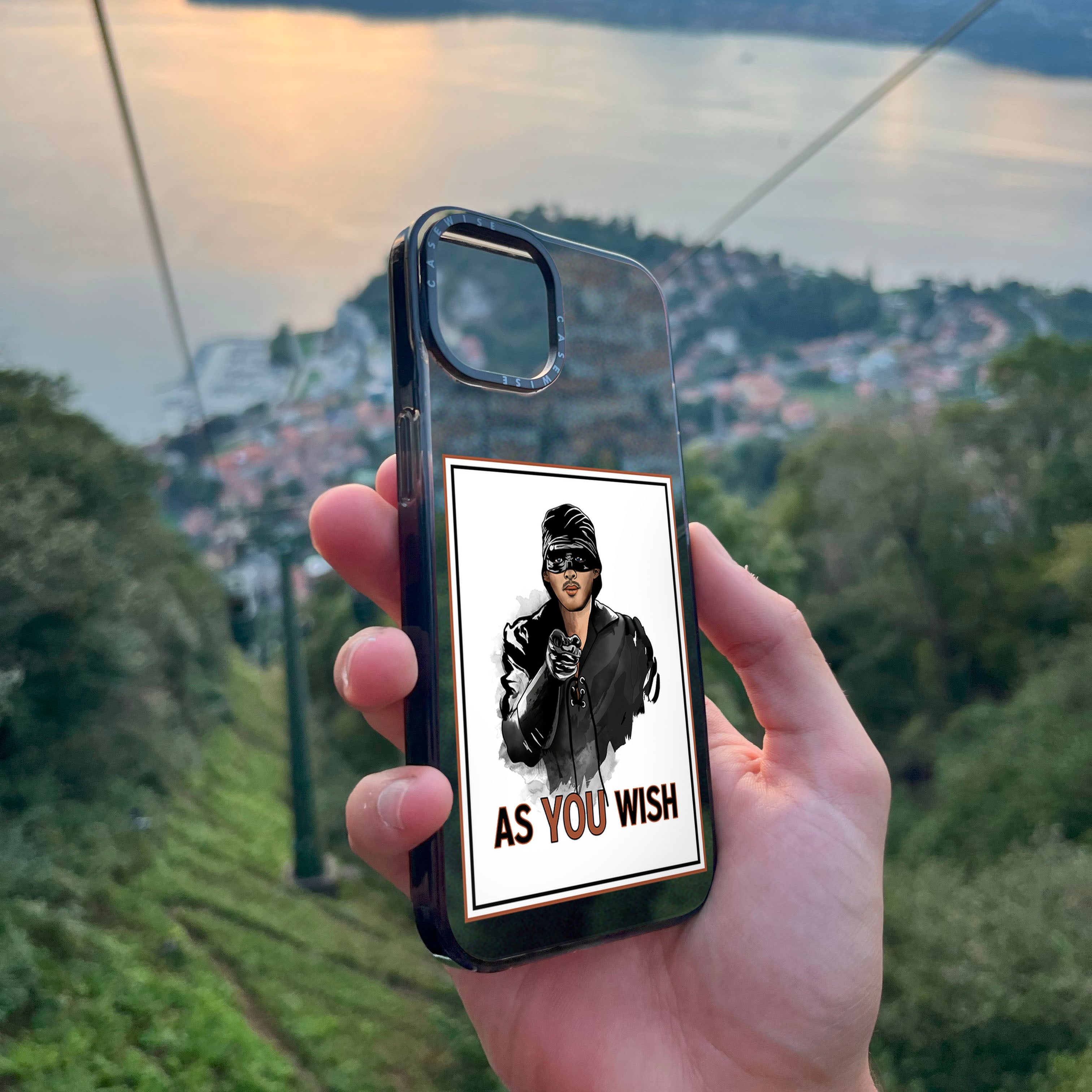 CASEWISE CASEWISE

AS YOU WISH