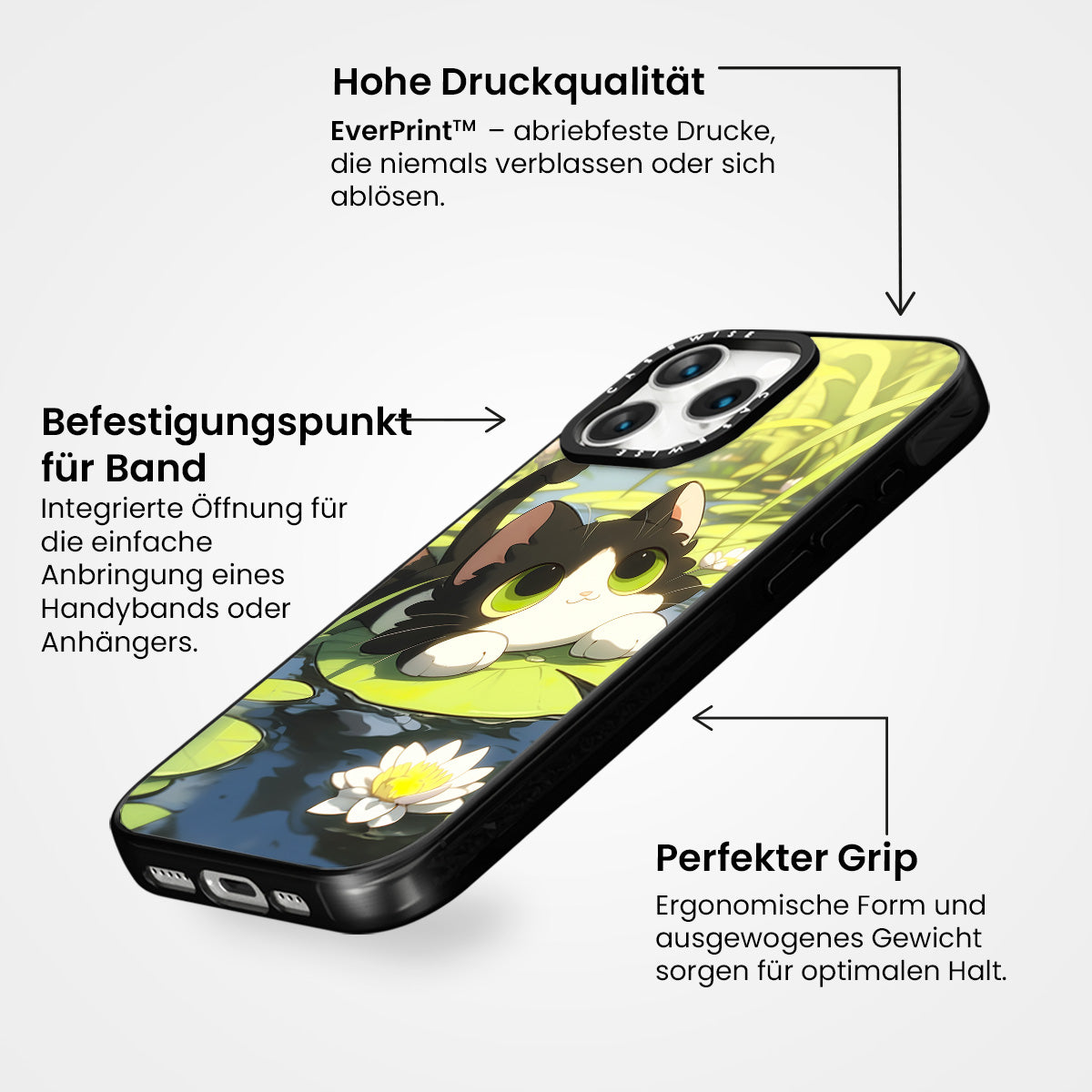 Hohe Druckqualität

EverPrint™ – abriebfeste Drucke, die niemals verblassen oder sich ablösen.

Befestigungspunkt für Band

Integrierte Öffnung für die einfache Anbringung eines Handybands oder Anhängers.

CASEWISE

CASEWISE

Perfekter Grip

Ergonomische Form und ausgewogenes Gewicht sorgen für optimalen Halt.