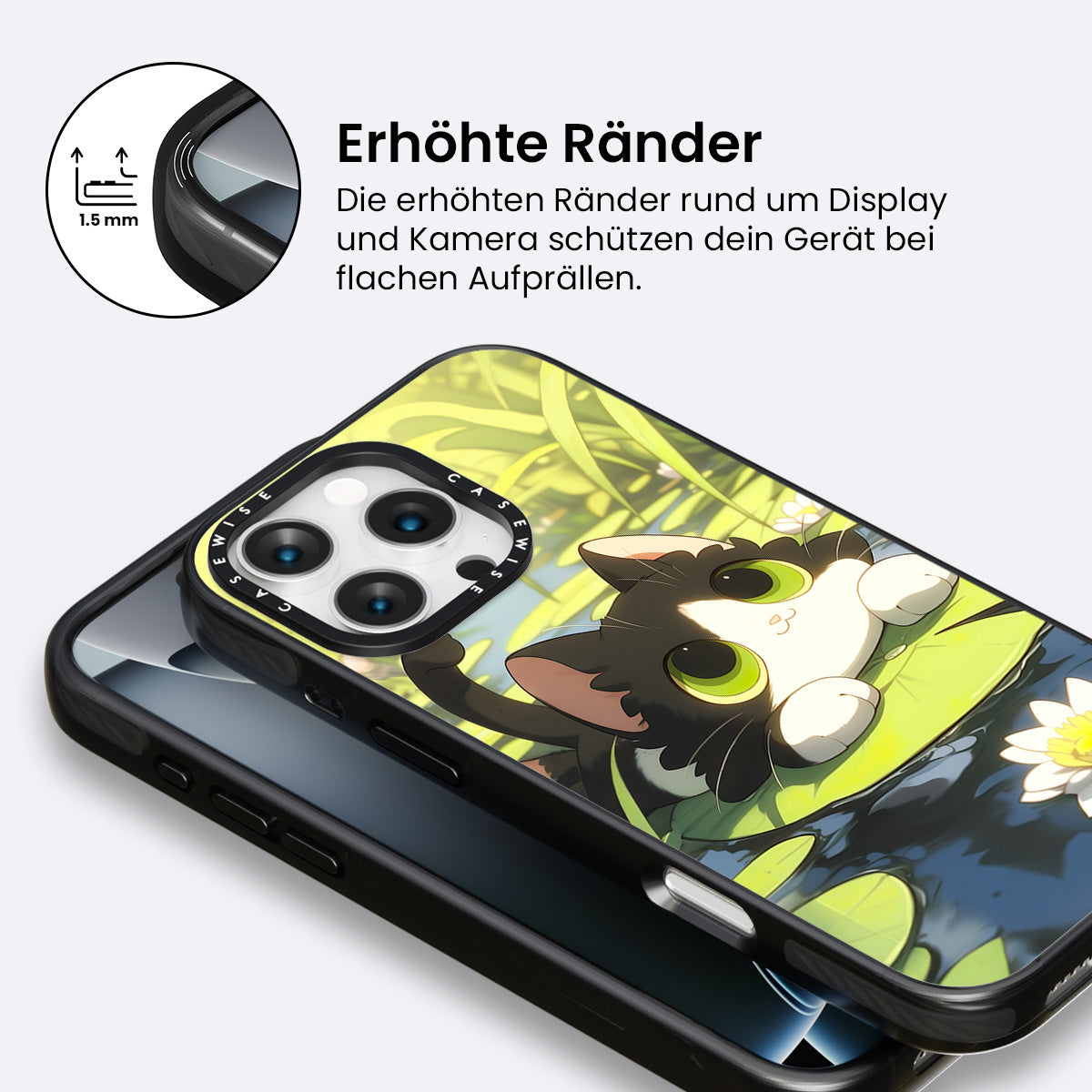 1.5 mm

Erhöhte Ränder

Die erhöhten Ränder rund um Display und Kamera schützen dein Gerät bei flachen Aufprällen.

CASEWISE CASEWISE