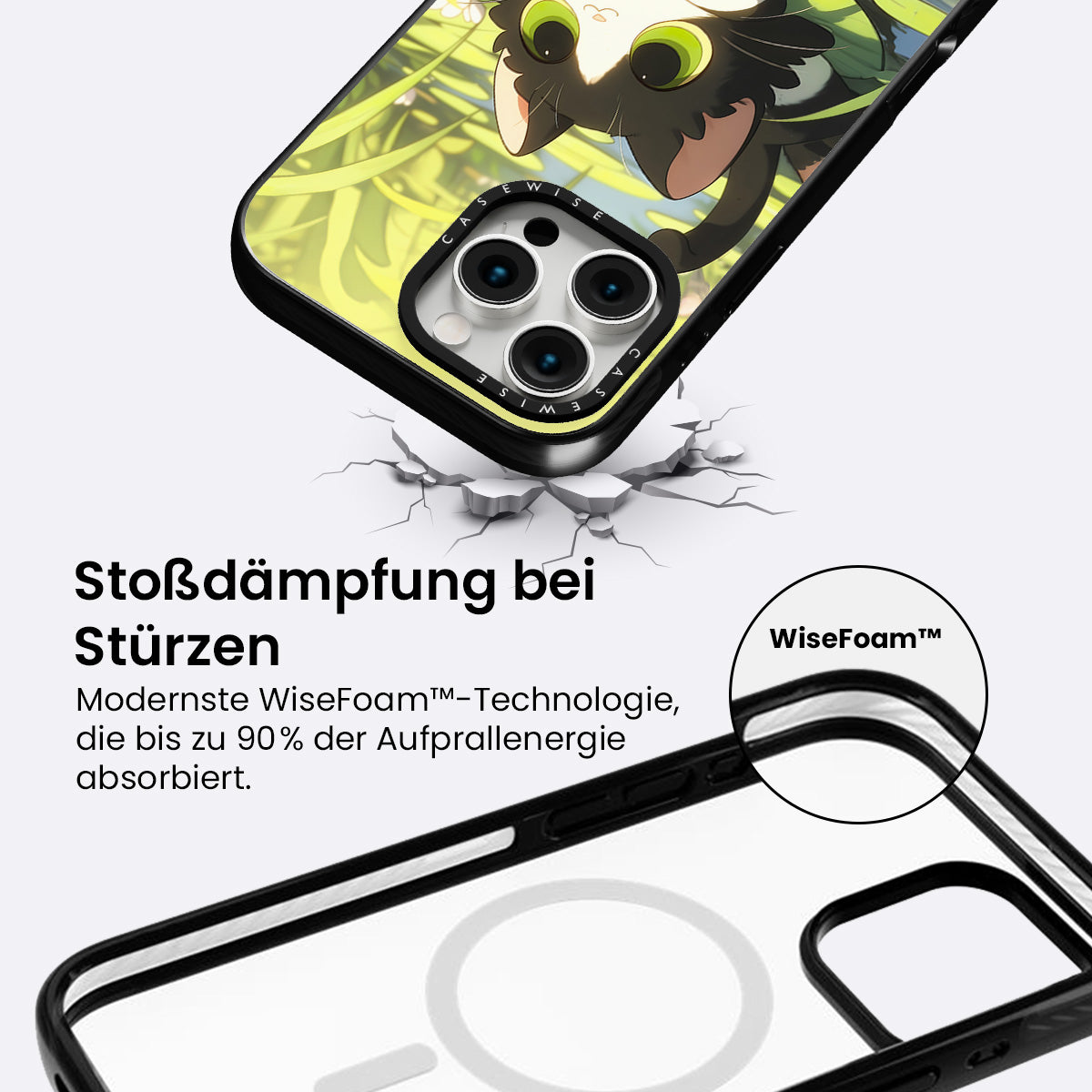 CASEWISE

CASEWISE

Stoßdämpfung bei Stürzen

Modernste WiseFoam™-Technologie, die bis zu 90% der Aufprallenergie absorbiert.

WiseFoam™